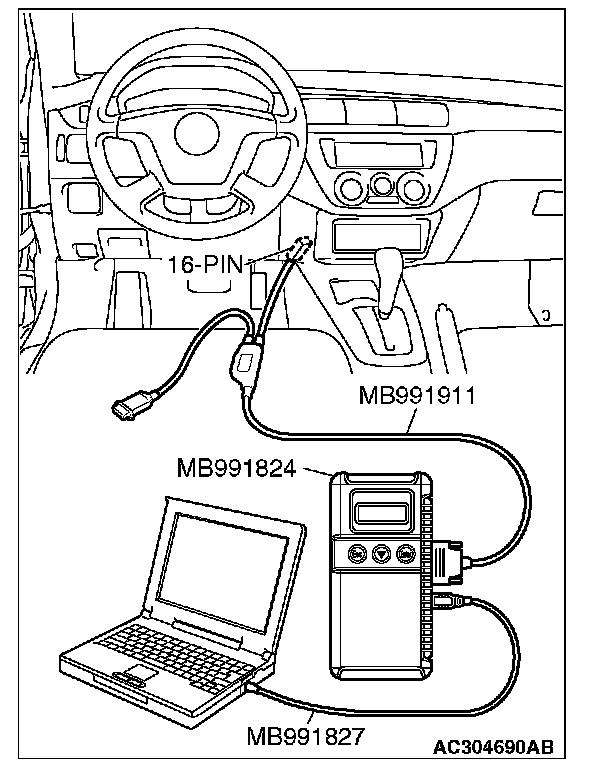 16-PIN

MB991911

MB991824

MB991827

AC304690AB