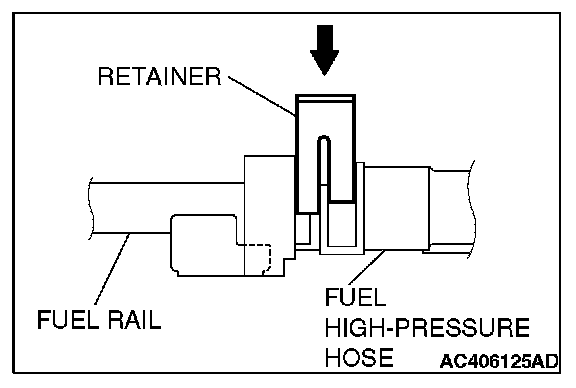 RETAINER

FUEL RAIL

FUEL HIGH-PRESSURE HOSE

AC406125AD