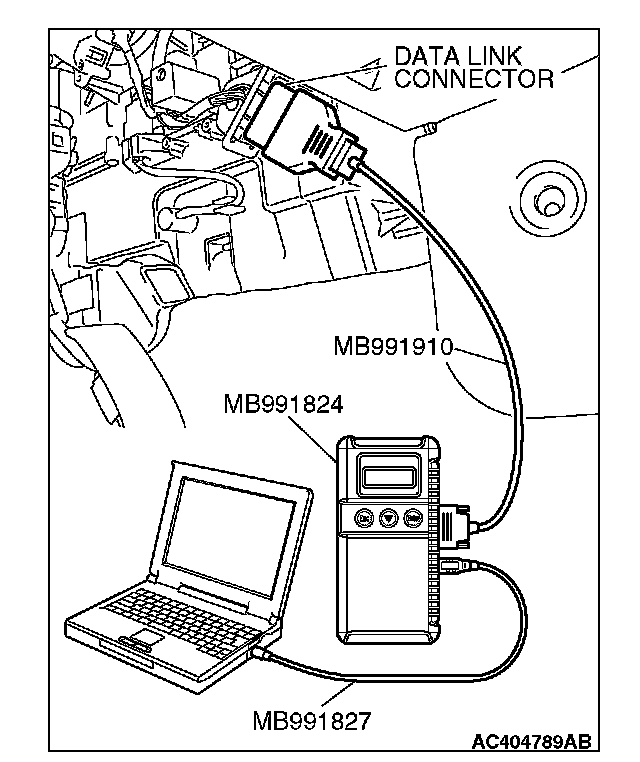 DATA LINK CONNECTOR

MB991910

MB991824

MB991827

AC404789AB