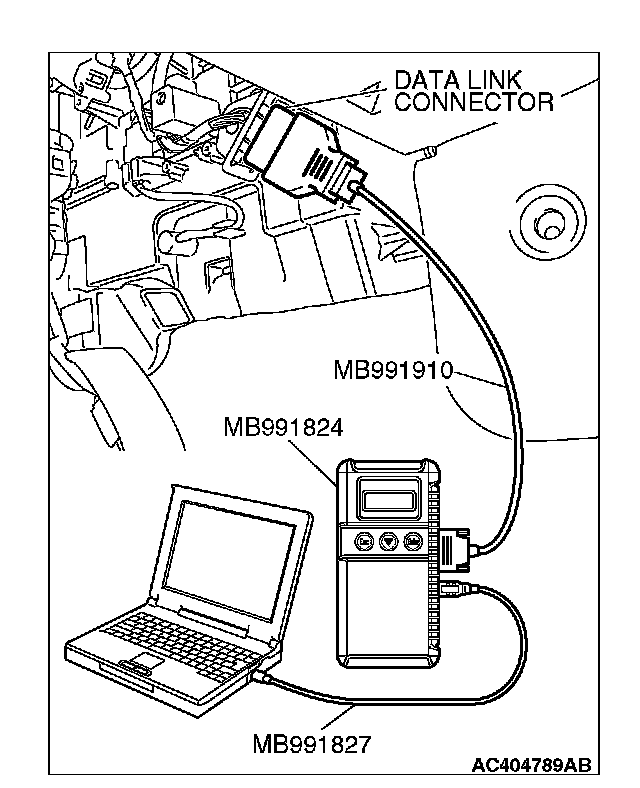 DATA LINK CONNECTOR

MB991910

MB991824

MB991827

AC404789AB