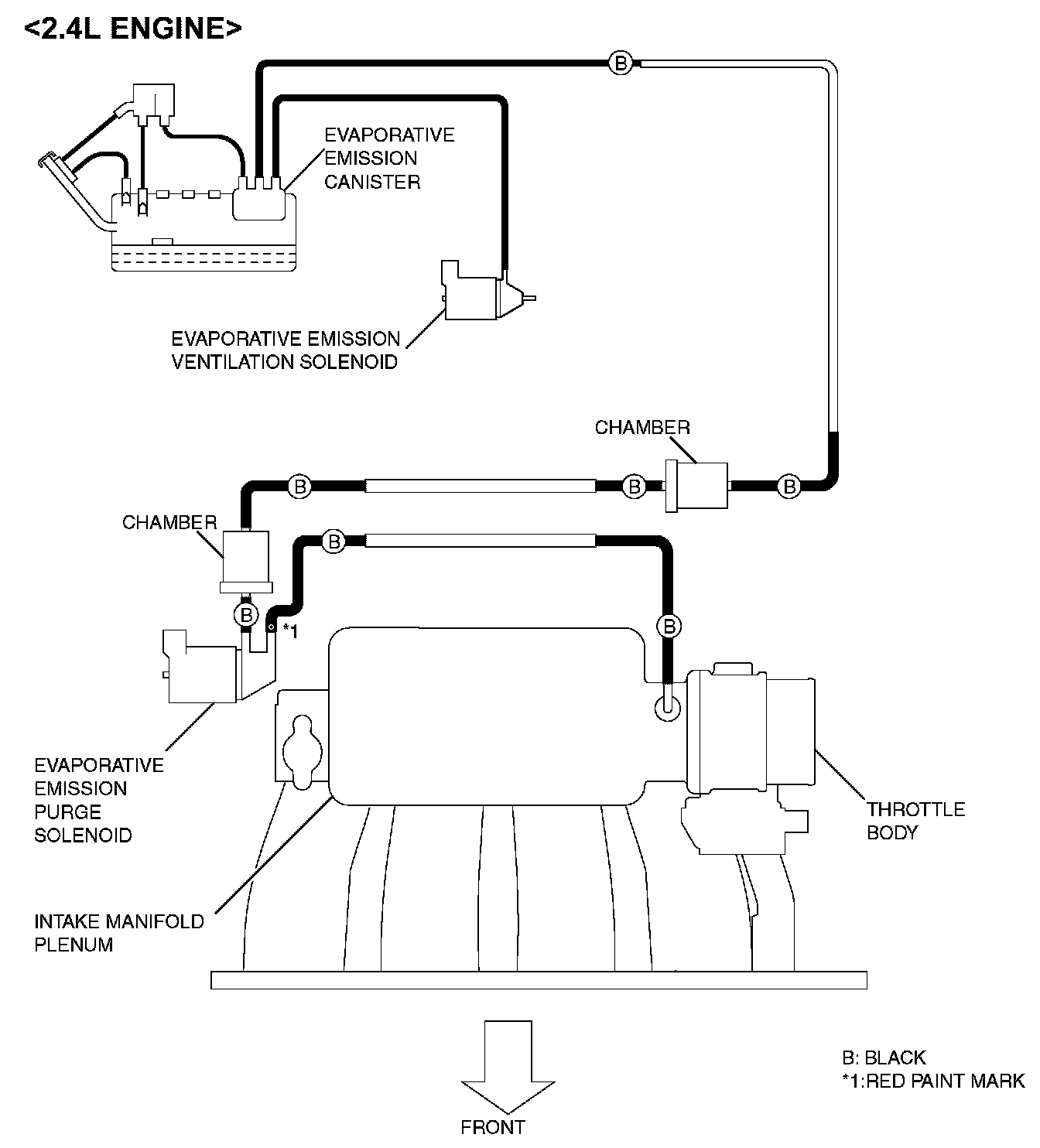 <2.4L ENGINE>

B

EVAPORATIVE EMISSION CANISTER

EVAPORATIVE EMISSION VENTILATION SOLENOID

CHAMBER

B

B

B

CHAMBER

B

B

*1

B

EVAPORATIVE EMISSION PURGE SOLENOID

THROTTLE BODY

INTAKE MANIFOLD PLENUM

FRONT

B: BLACK
*1:RED PAINT MARK