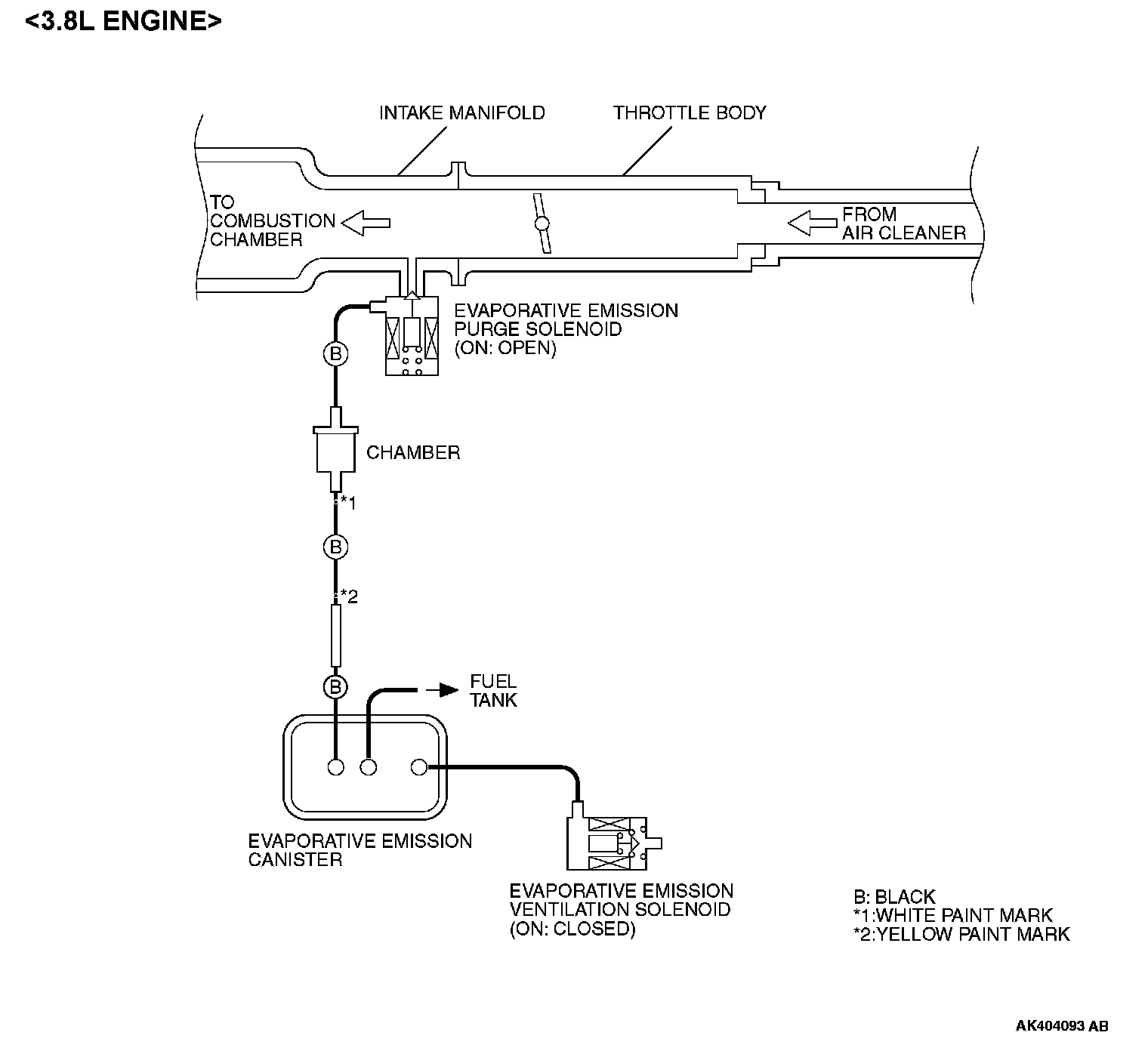 <3.8L ENGINE>

INTAKE MANIFOLD

THROTTLE BODY

TO COMBUSTION CHAMBER

FROM AIR CLEANER

EVAPORATIVE EMISSION PURGE SOLENOID (ON: OPEN)

B

CHAMBER

*1

B

*2

B

FUEL TANK

EVAPORATIVE EMISSION CANISTER

EVAPORATIVE EMISSION VENTILATION SOLENOID (ON: CLOSED)

B: BLACK
*1:WHITE PAINT MARK
*2:YELLOW PAINT MARK

AK404093 AB