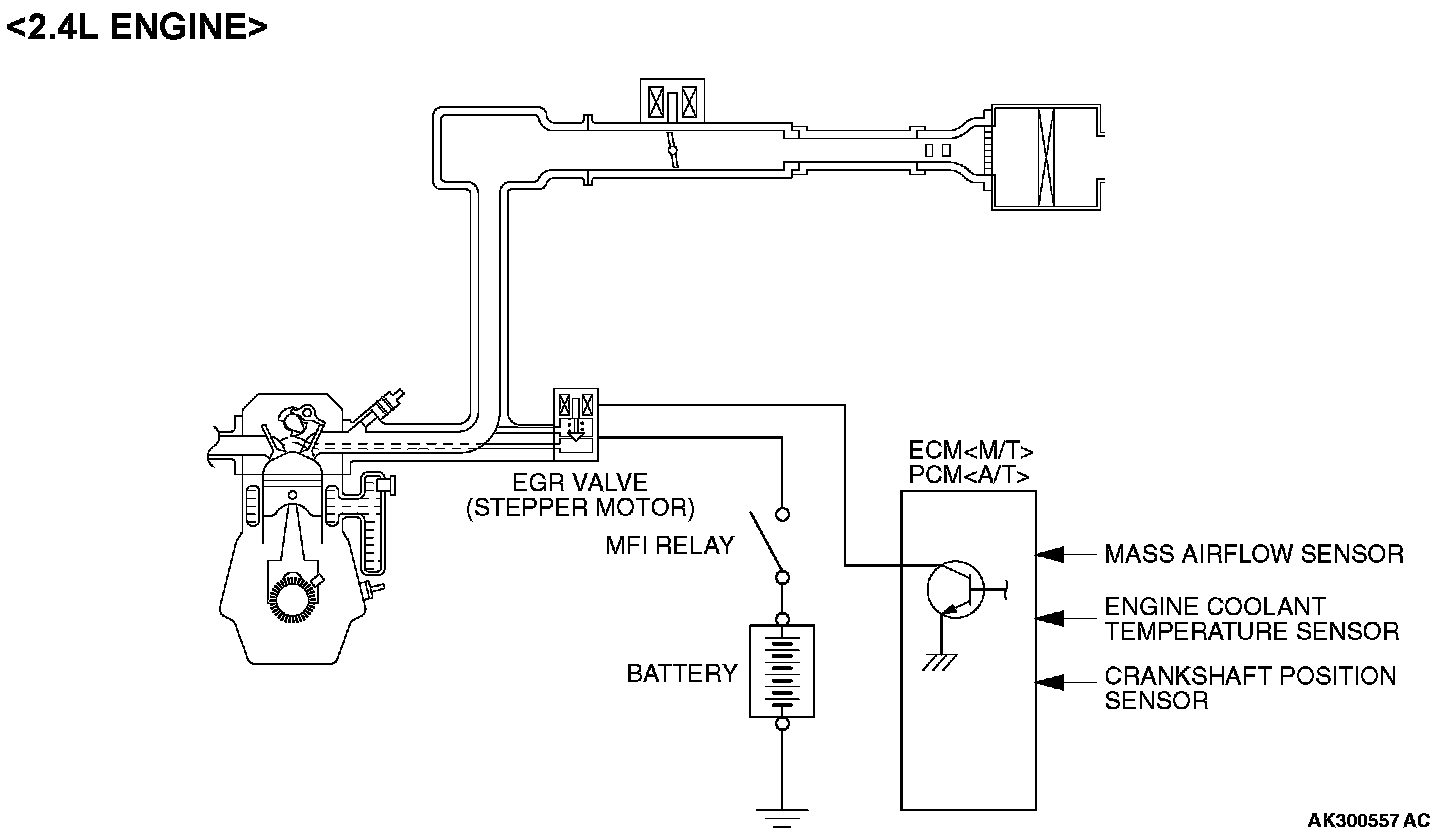 <2.4L ENGINE>

EGR VALVE
(STEPPER MOTOR)

MFI RELAY

BATTERY

ECM<M/T>
PCM<A/T>

MASS AIRFLOW SENSOR

ENGINE COOLANT
TEMPERATURE SENSOR

CRANKSHAFT POSITION
SENSOR

AK300557 AC