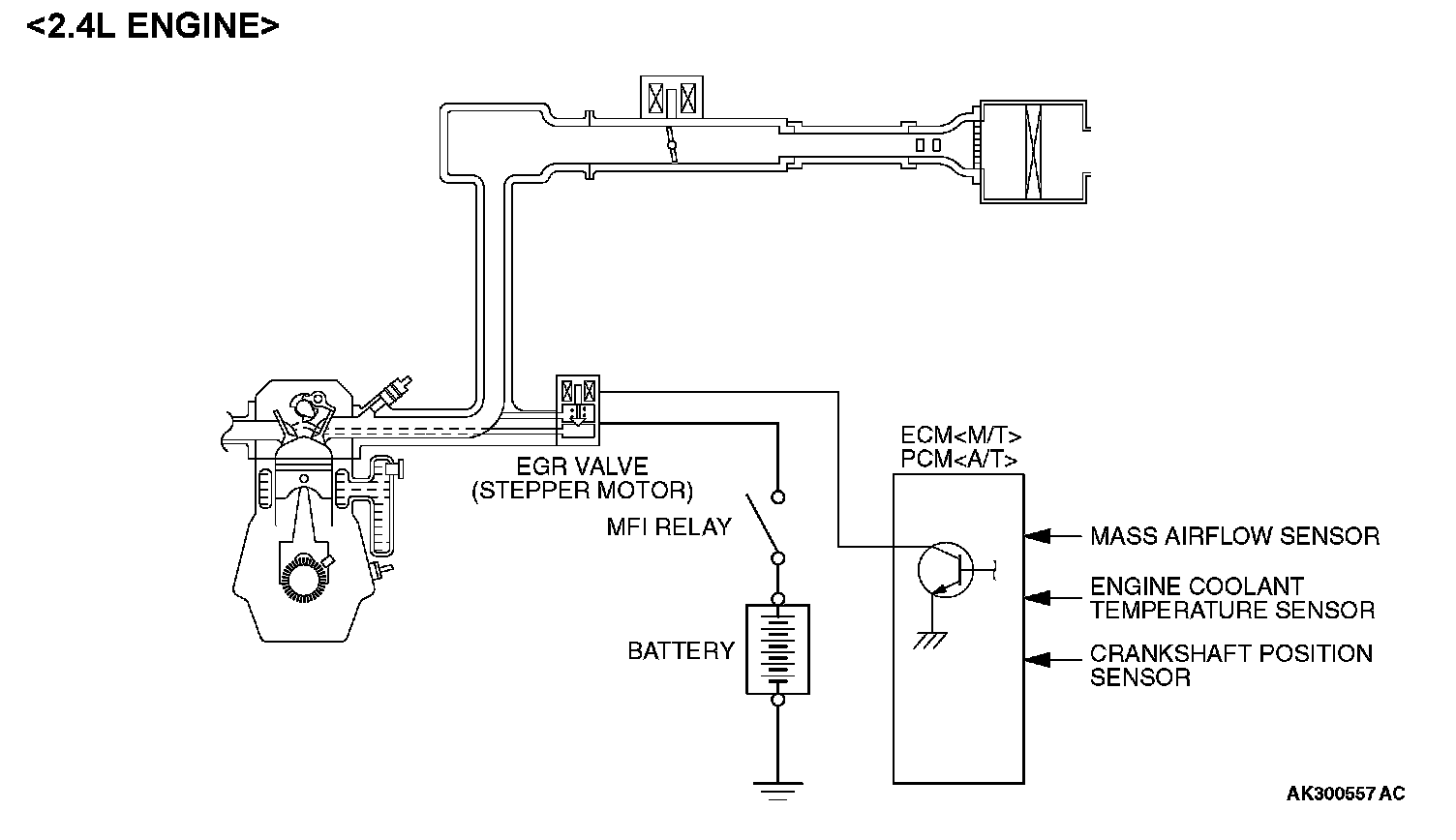 <2.4L ENGINE>

EGR VALVE
(STEPPER MOTOR)

MFI RELAY

BATTERY

ECM<M/T>
PCM<A/T>

MASS AIRFLOW SENSOR

ENGINE COOLANT
TEMPERATURE SENSOR

CRANKSHAFT POSITION
SENSOR

AK300557 AC