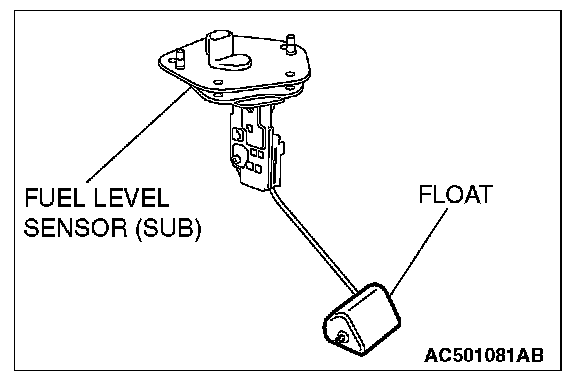 FUEL LEVEL SENSOR (SUB)

FLOAT

AC501081AB