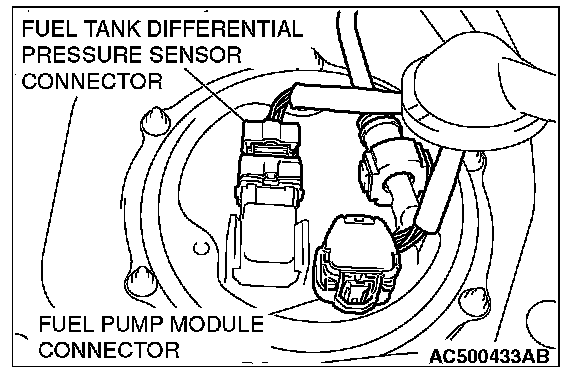 FUEL TANK DIFFERENTIAL PRESSURE SENSOR CONNECTOR

FUEL PUMP MODULE CONNECTOR

AC500433AB