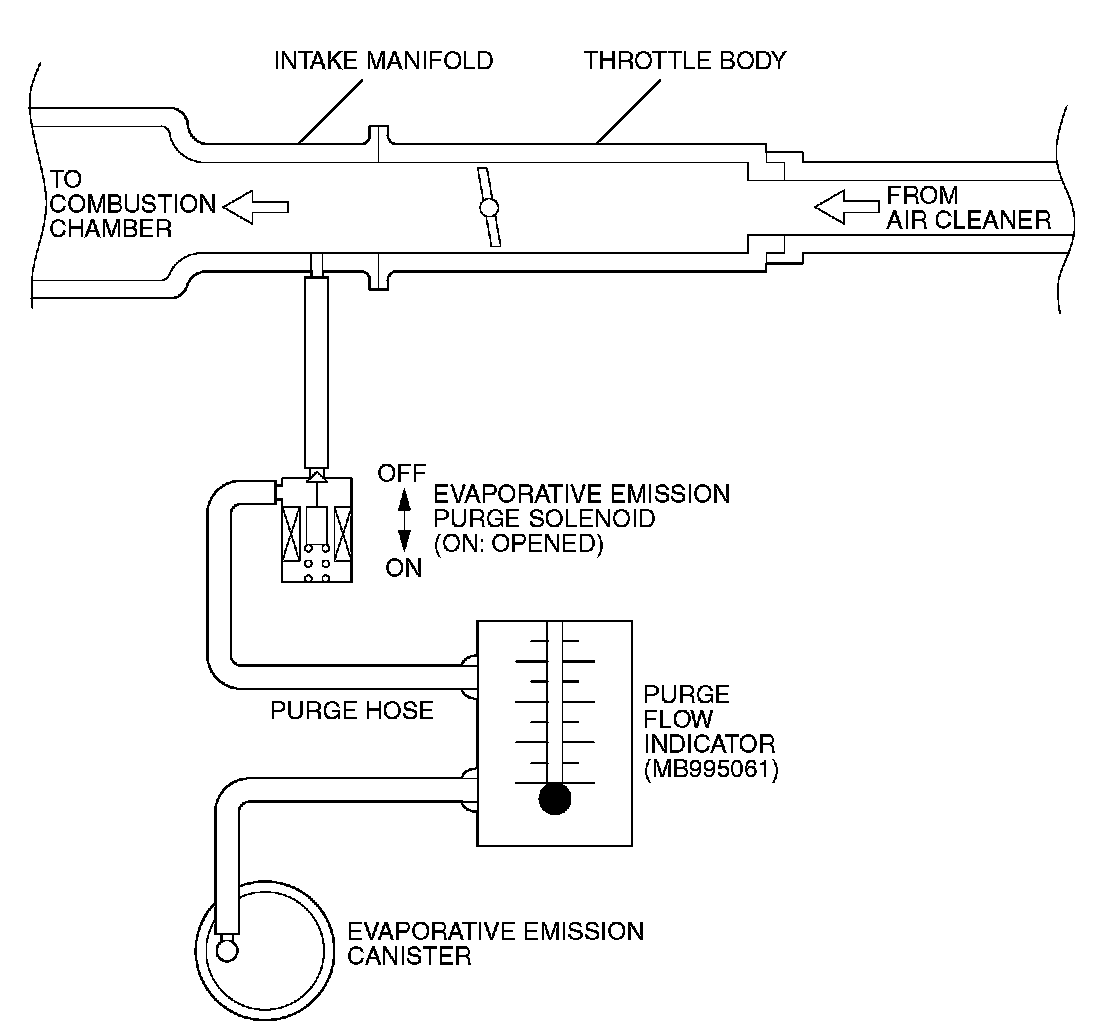 INTAKE MANIFOLD
THROTTLE BODY
TO COMBUSTION CHAMBER
FROM AIR CLEANER
OFF
ON
EVAPORATIVE EMISSION PURGE SOLENOID (ON: OPENED)
PURGE HOSE
PURGE FLOW INDICATOR (MB995061)
EVAPORATIVE EMISSION CANISTER