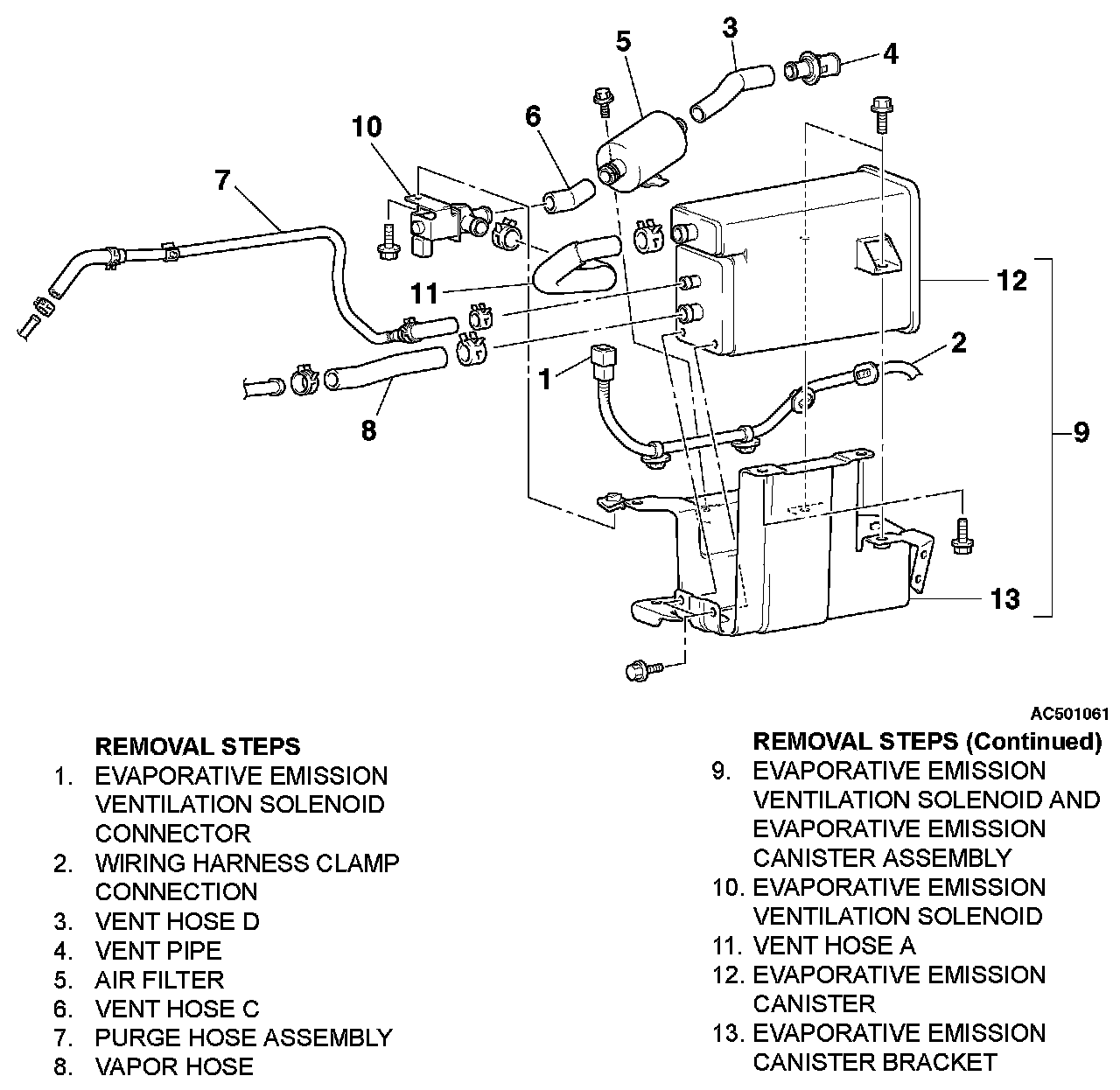 5
3
4
10
6
7
11
12
2
1
8
9
13

AC501061

REMOVAL STEPS
1. EVAPORATIVE EMISSION VENTILATION SOLENOID CONNECTOR
2. WIRING HARNESS CLAMP CONNECTION
3. VENT HOSE D
4. VENT PIPE
5. AIR FILTER
6. VENT HOSE C
7. PURGE HOSE ASSEMBLY
8. VAPOR HOSE

REMOVAL STEPS (Continued)
9. EVAPORATIVE EMISSION VENTILATION SOLENOID AND EVAPORATIVE EMISSION CANISTER ASSEMBLY
10. EVAPORATIVE EMISSION VENTILATION SOLENOID
11. VENT HOSE A
12. EVAPORATIVE EMISSION CANISTER
13. EVAPORATIVE EMISSION CANISTER BRACKET