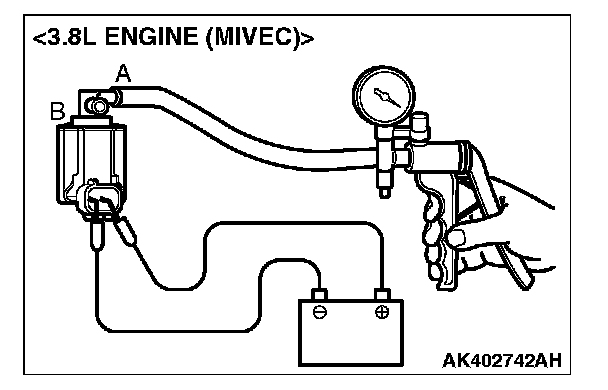 <3.8L ENGINE (MIVEC)>

A

B

⊖ ⊕

AK402742AH