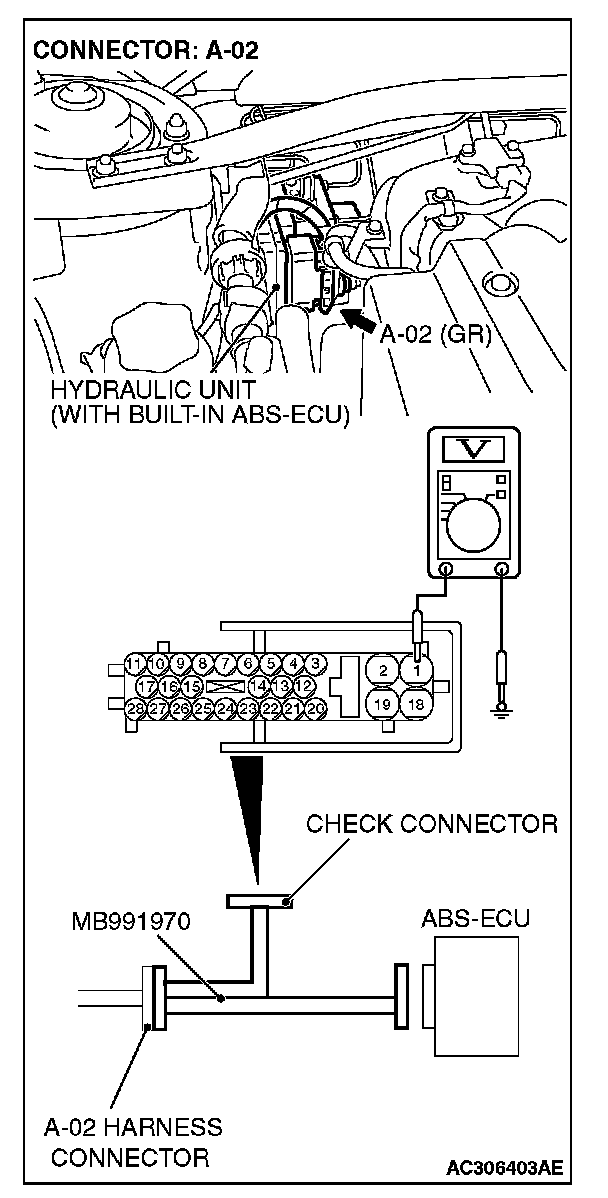 CONNECTOR: A-02

A-02 (GR)

HYDRAULIC UNIT (WITH BUILT-IN ABS-ECU)

V

11 10 9 8 7 6 5 4 3
17 16 15 14 13 12
28 27 26 25 24 23 22 21 20

2 1
19 18

CHECK CONNECTOR

MB991970

ABS-ECU

A-02 HARNESS CONNECTOR

AC306403AE