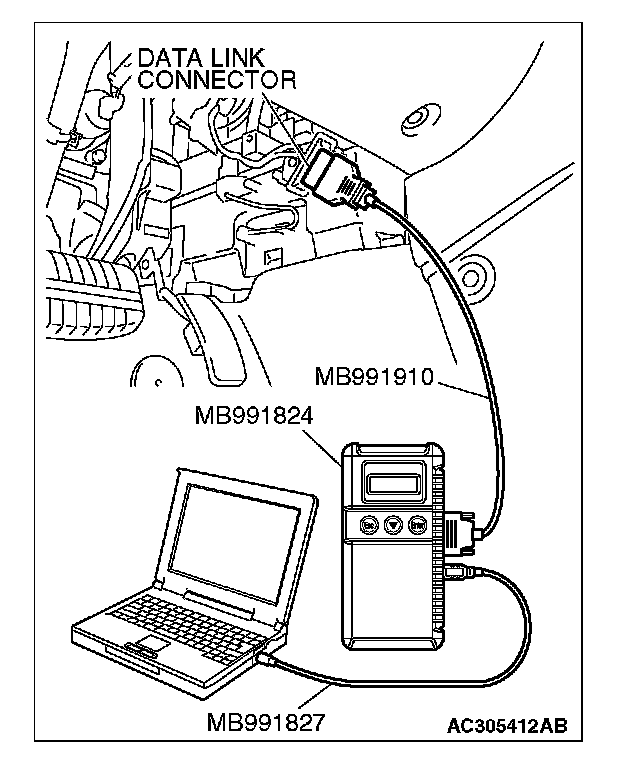 DATA LINK CONNECTOR

MB991910

MB991824

Esc

Enter

MB991827

AC305412AB