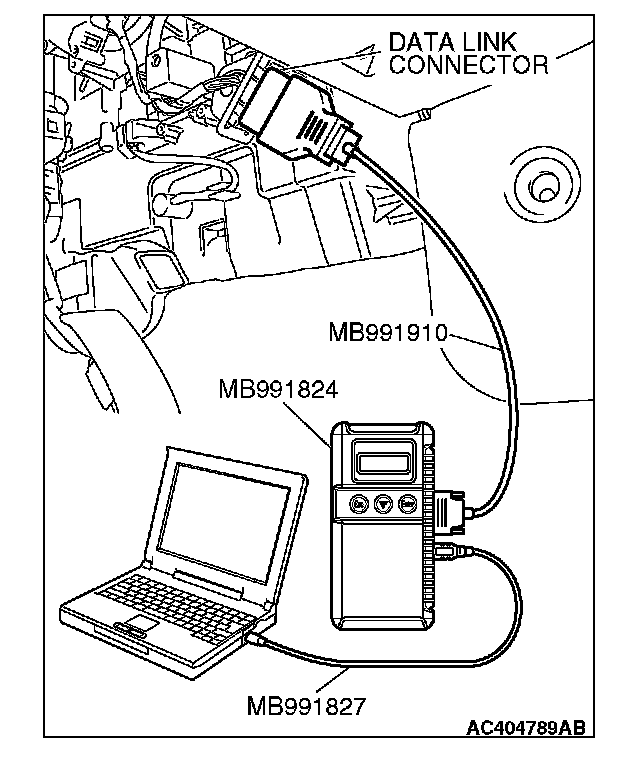 DATA LINK CONNECTOR

MB991910

MB991824

MB991827

AC404789AB