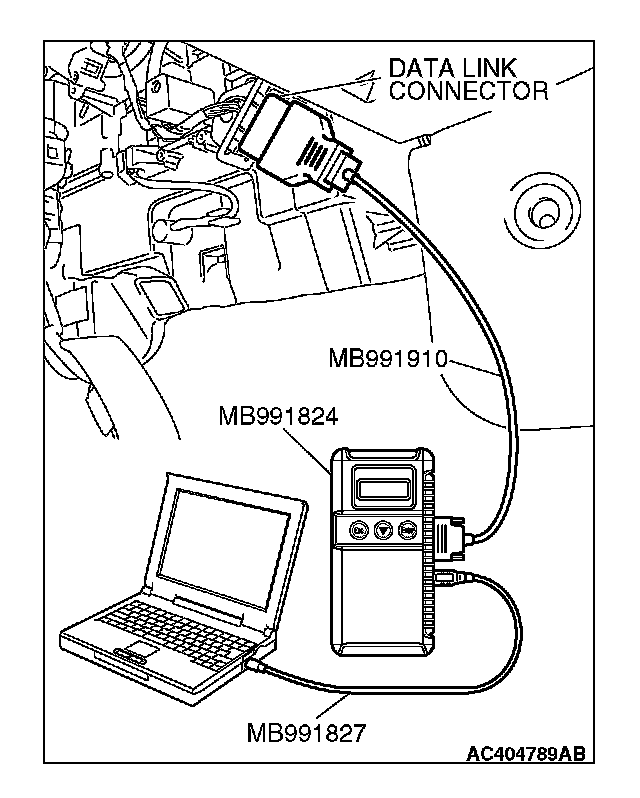 DATA LINK CONNECTOR

MB991910

MB991824

MB991827

AC404789AB