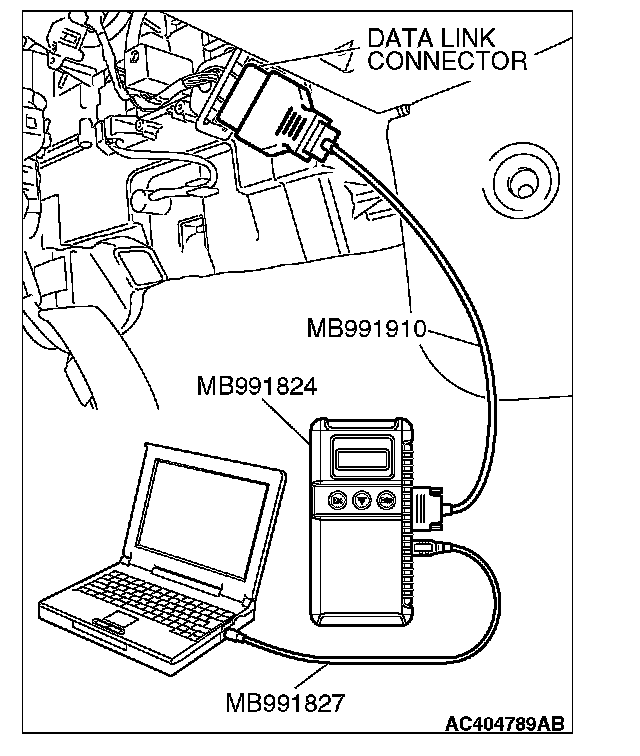 DATA LINK CONNECTOR

MB991910

MB991824

MB991827

AC404789AB