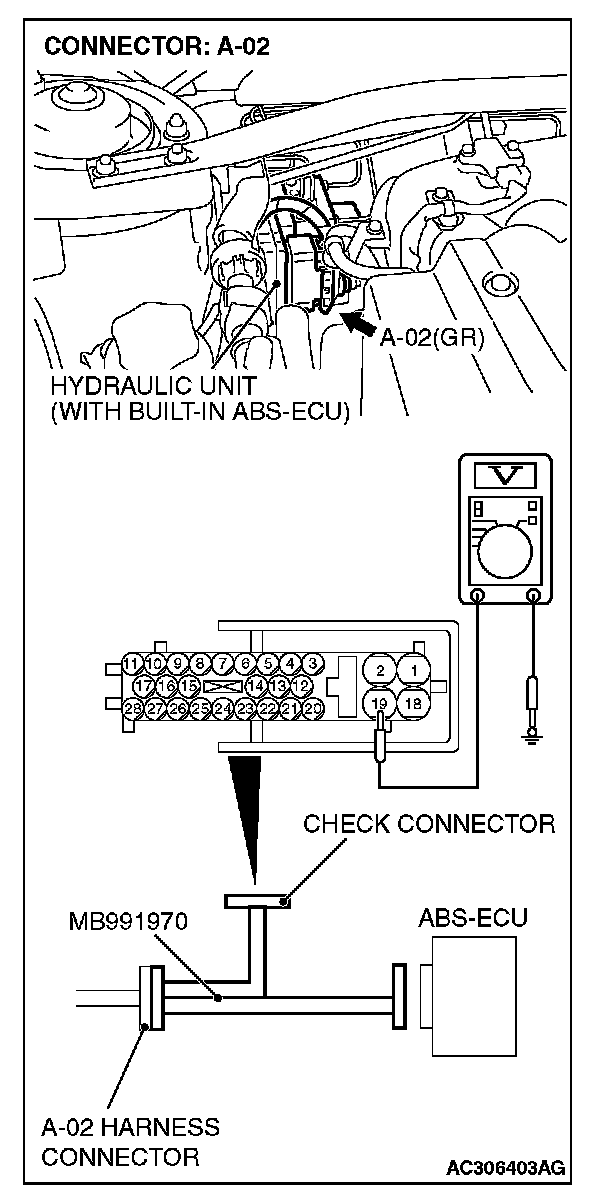 CONNECTOR: A-02

A-02(GR)

HYDRAULIC UNIT (WITH BUILT-IN ABS-ECU)

V

11 10 9 8 7 6 5 4 3 2 1
17 16 15 14 13 12
28 27 26 25 24 23 22 21 20 19 18

CHECK CONNECTOR

MB991970

ABS-ECU

A-02 HARNESS CONNECTOR

AC306403AG