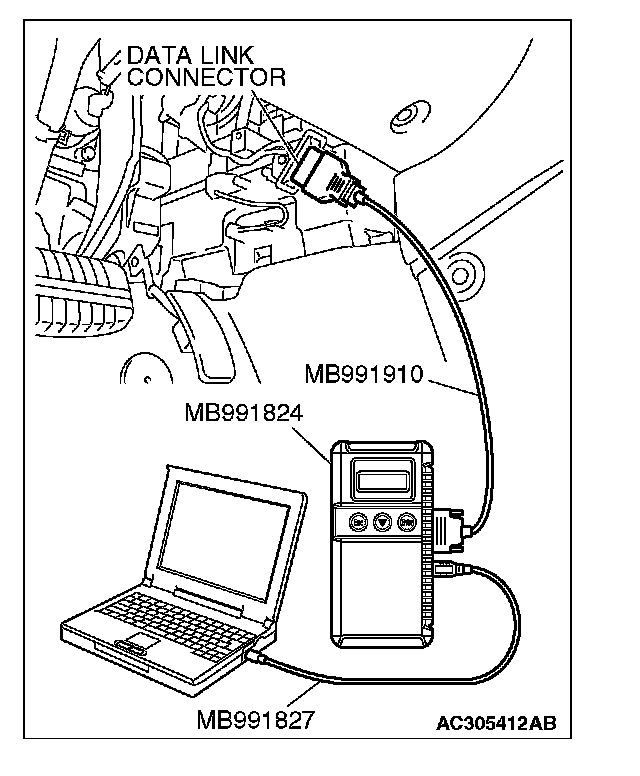 DATA LINK CONNECTOR

MB991910

MB991824

MB991827

AC305412AB