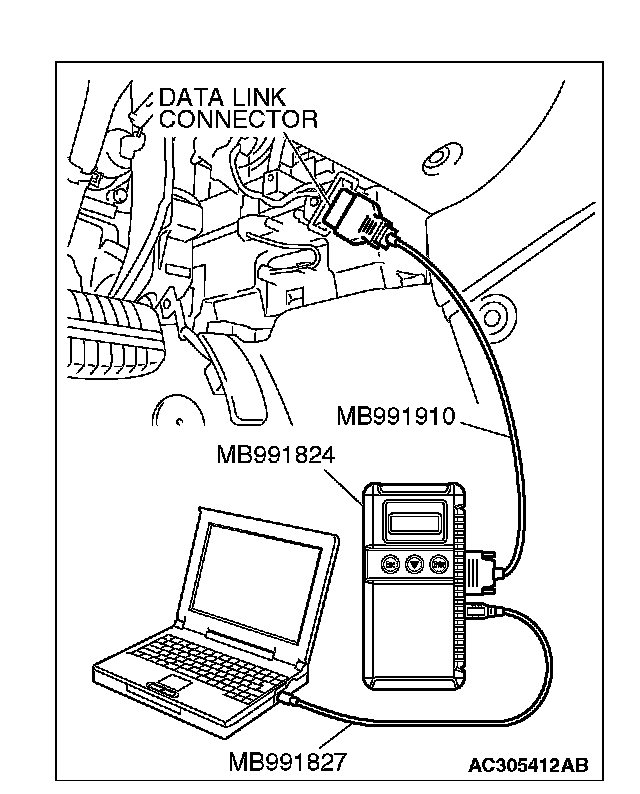 DATA LINK CONNECTOR

MB991910

MB991824

MB991827

AC305412AB