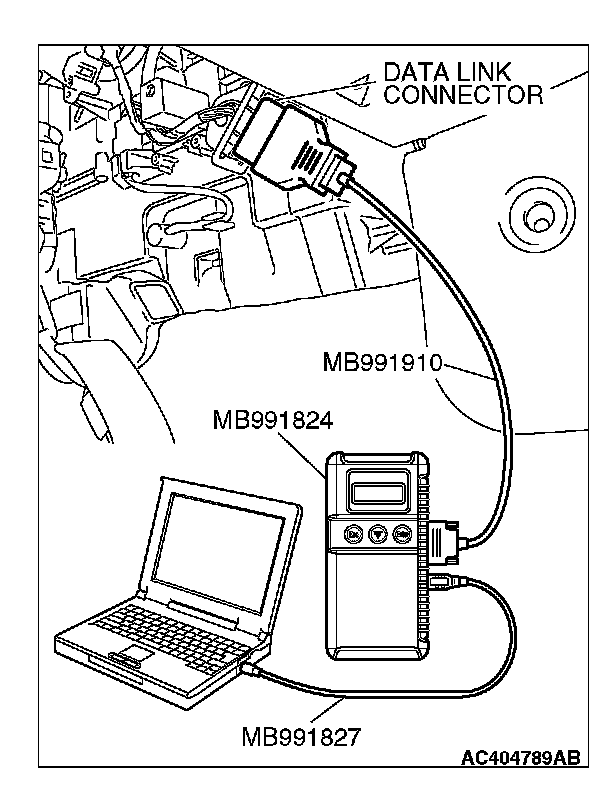 DATA LINK CONNECTOR

MB991910

MB991824

MB991827

AC404789AB