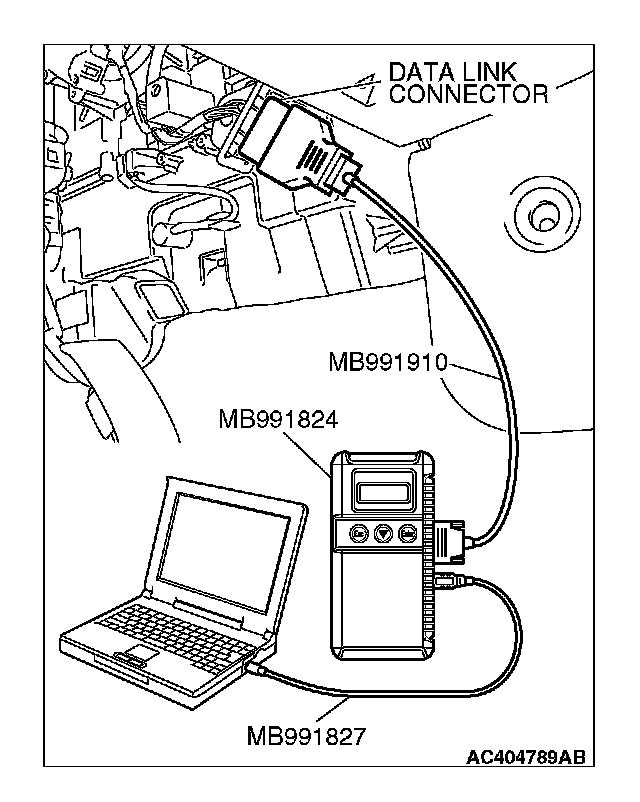 DATA LINK CONNECTOR

MB991910

MB991824

MB991827

AC404789AB