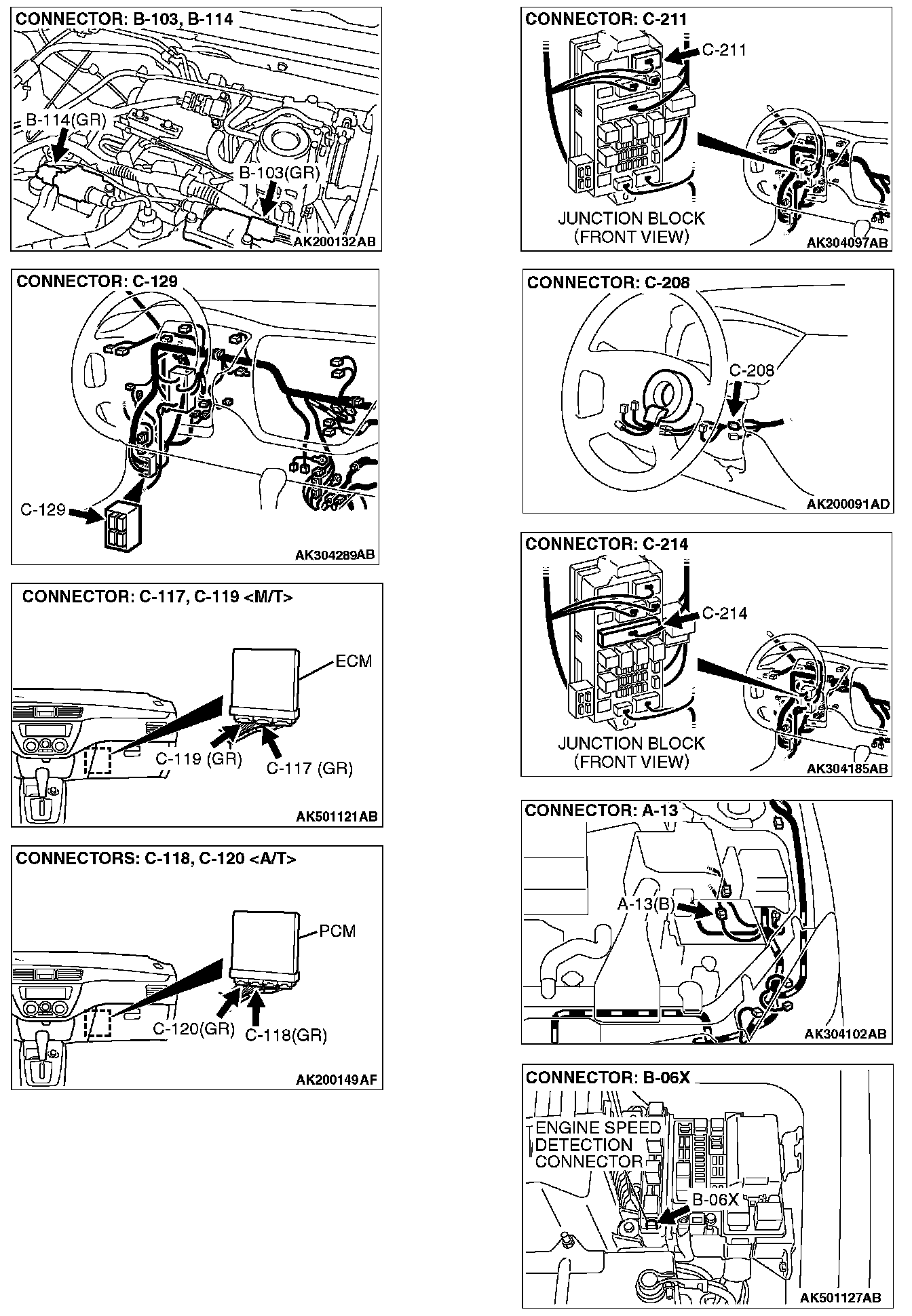 CONNECTOR: B-103, B-114

B-114(GR)

B-103(GR)

AK200132AB

CONNECTOR: C-129

C-129

AK304289AB

CONNECTOR: C-117, C-119 <M/T>

ECM

C-119 (GR)

C-117 (GR)

AK501121AB

CONNECTORS: C-118, C-120 <A/T>

PCM

C-120(GR)

C-118(GR)

AK200149AF

CONNECTOR: C-211

C-211

JUNCTION BLOCK (FRONT VIEW)

AK304097AB

CONNECTOR: C-208

C-208

AK200091AD

CONNECTOR: C-214

C-214

JUNCTION BLOCK (FRONT VIEW)

AK304185AB

CONNECTOR: A-13

A-13(B)

AK304102AB

CONNECTOR: B-06X

ENGINE SPEED DETECTION CONNECTOR

B-06X

AK501127AB