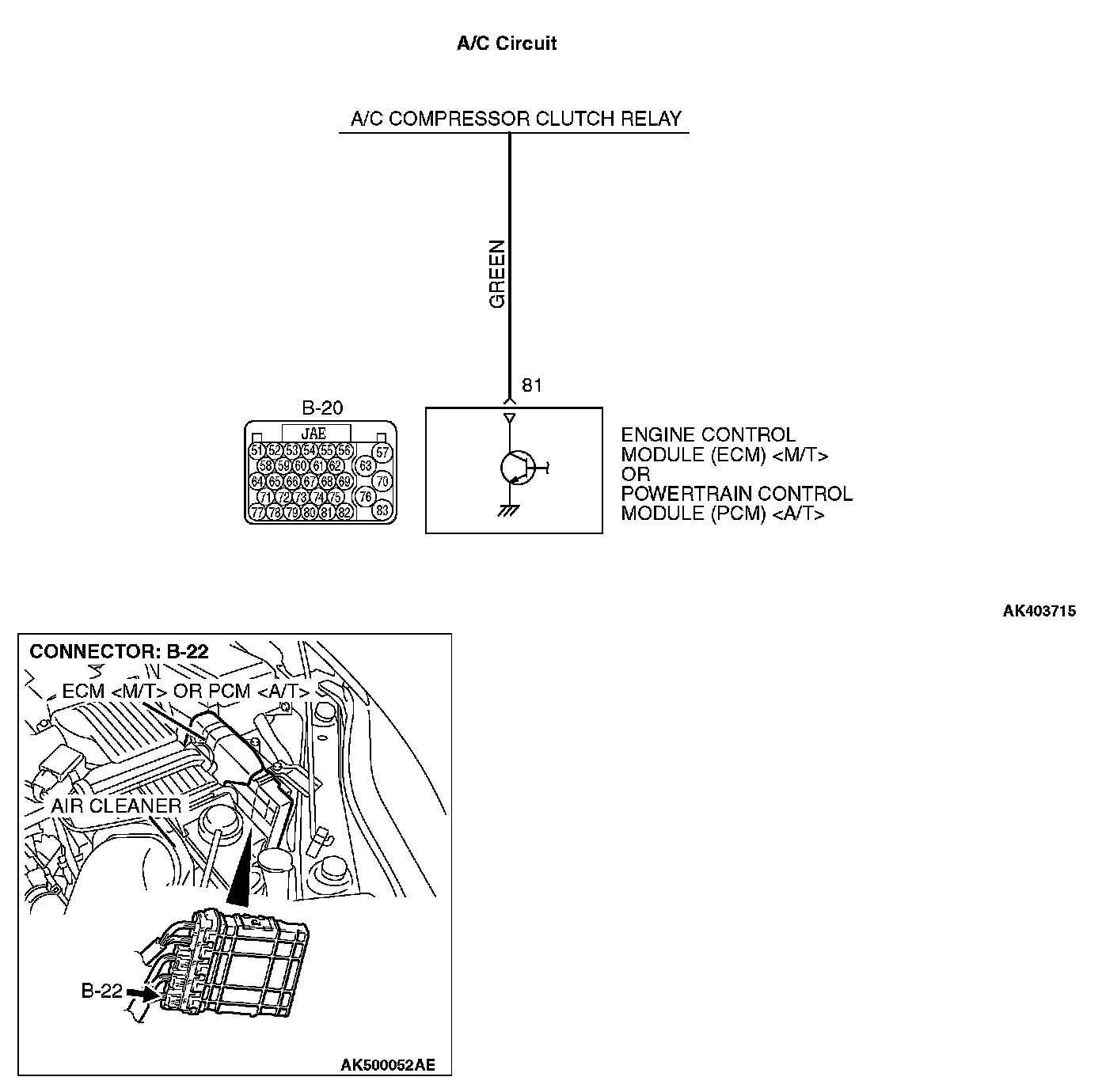 A/C Circuit

A/C COMPRESSOR CLUTCH RELAY

GREEN

81

B-20

JAE

51 52 53 54 55 56 57
58 59 60 61 62 63
64 65 66 67 68 69 70
71 72 73 74 75 76
77 78 79 80 81 82 83

ENGINE CONTROL MODULE (ECM) <M/T> OR POWERTRAIN CONTROL MODULE (PCM) <A/T>

AK403715

CONNECTOR: B-22

ECM <M/T> OR PCM <A/T>

AIR CLEANER

B-22

AK500052AE