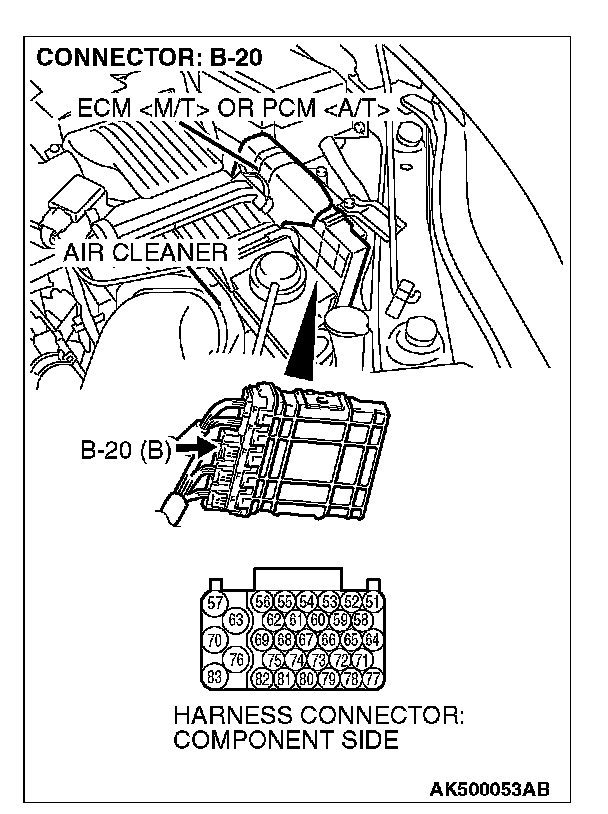 CONNECTOR: B-20

ECM <M/T> OR PCM <A/T>

AIR CLEANER

B-20 (B)

57 56 55 54 53 52 51
63 62 61 60 59 58
70 69 68 67 66 65 64
76 75 74 73 72 71
83 82 81 80 79 78 77

HARNESS CONNECTOR: COMPONENT SIDE

AK500053AB