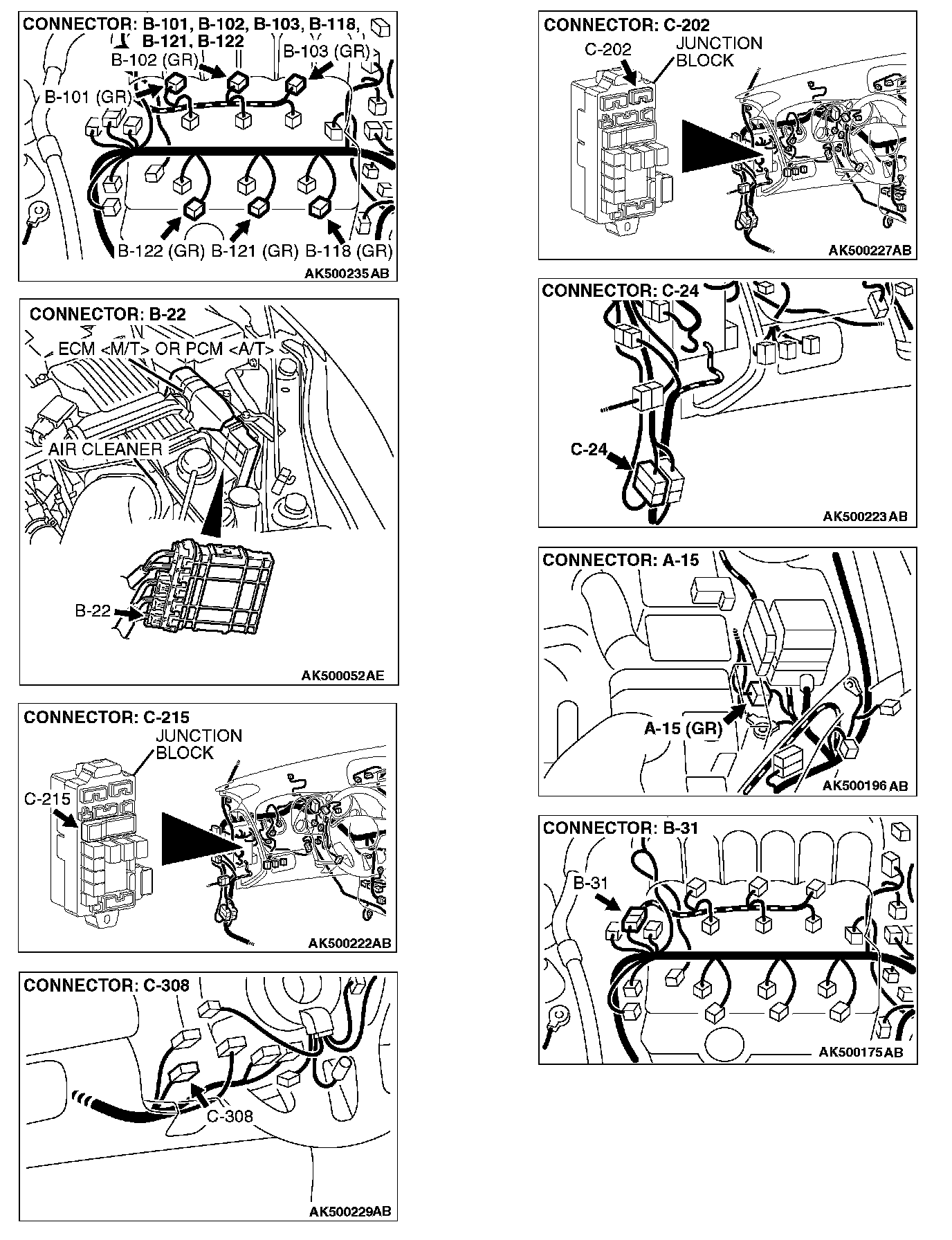 CONNECTOR: B-101, B-102, B-103, B-118, B-121, B-122

B-102 (GR)
B-103 (GR)
B-101 (GR)
B-122 (GR) B-121 (GR) B-118 (GR)
AK500235 AB

CONNECTOR: B-22
ECM <M/T> OR PCM <A/T>
AIR CLEANER
B-22
AK500052AE

CONNECTOR: C-215
JUNCTION BLOCK
C-215
AK500222AB

CONNECTOR: C-308
C-308
AK500229AB

CONNECTOR: C-202
C-202
JUNCTION BLOCK
AK500227AB

CONNECTOR: C-24
C-24
AK500223 AB

CONNECTOR: A-15
A-15 (GR)
AK500196 AB

CONNECTOR: B-31
B-31
AK500175 AB