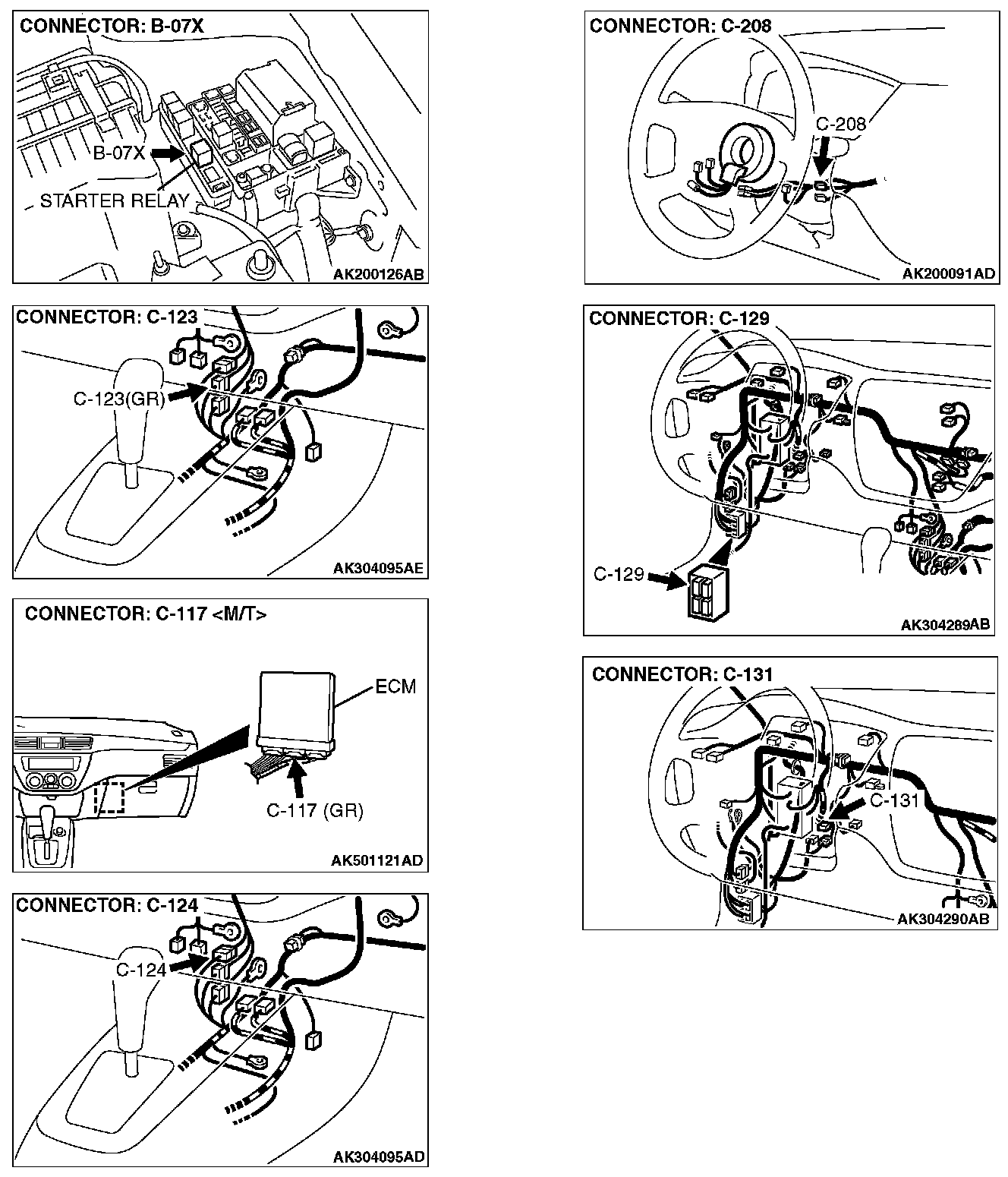 CONNECTOR: B-07X

B-07X

STARTER RELAY

AK200126AB

CONNECTOR: C-123

C-123(GR)

AK304095AE

CONNECTOR: C-117 <M/T>

ECM

C-117 (GR)

AK501121AD

CONNECTOR: C-124

C-124

AK304095AD

CONNECTOR: C-208

C-208

AK200091AD

CONNECTOR: C-129

C-129

AK304289AB

CONNECTOR: C-131

C-131

AK304290AB