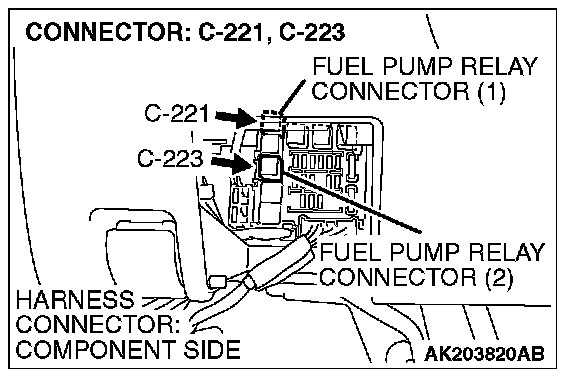 CONNECTOR: C-221, C-223

FUEL PUMP RELAY CONNECTOR (1)

C-221

C-223

FUEL PUMP RELAY CONNECTOR (2)

HARNESS CONNECTOR: COMPONENT SIDE

AK203820AB