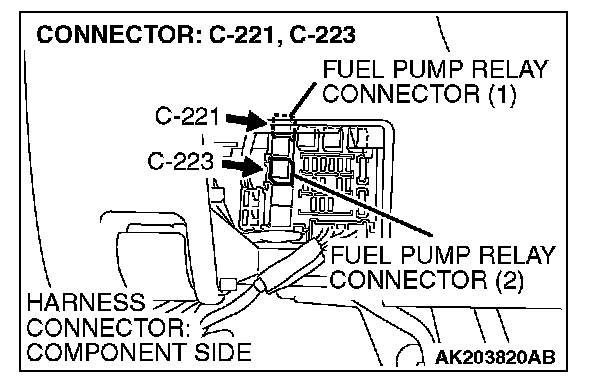 CONNECTOR: C-221, C-223

FUEL PUMP RELAY CONNECTOR (1)

C-221

C-223

FUEL PUMP RELAY CONNECTOR (2)

HARNESS CONNECTOR: COMPONENT SIDE

AK203820AB