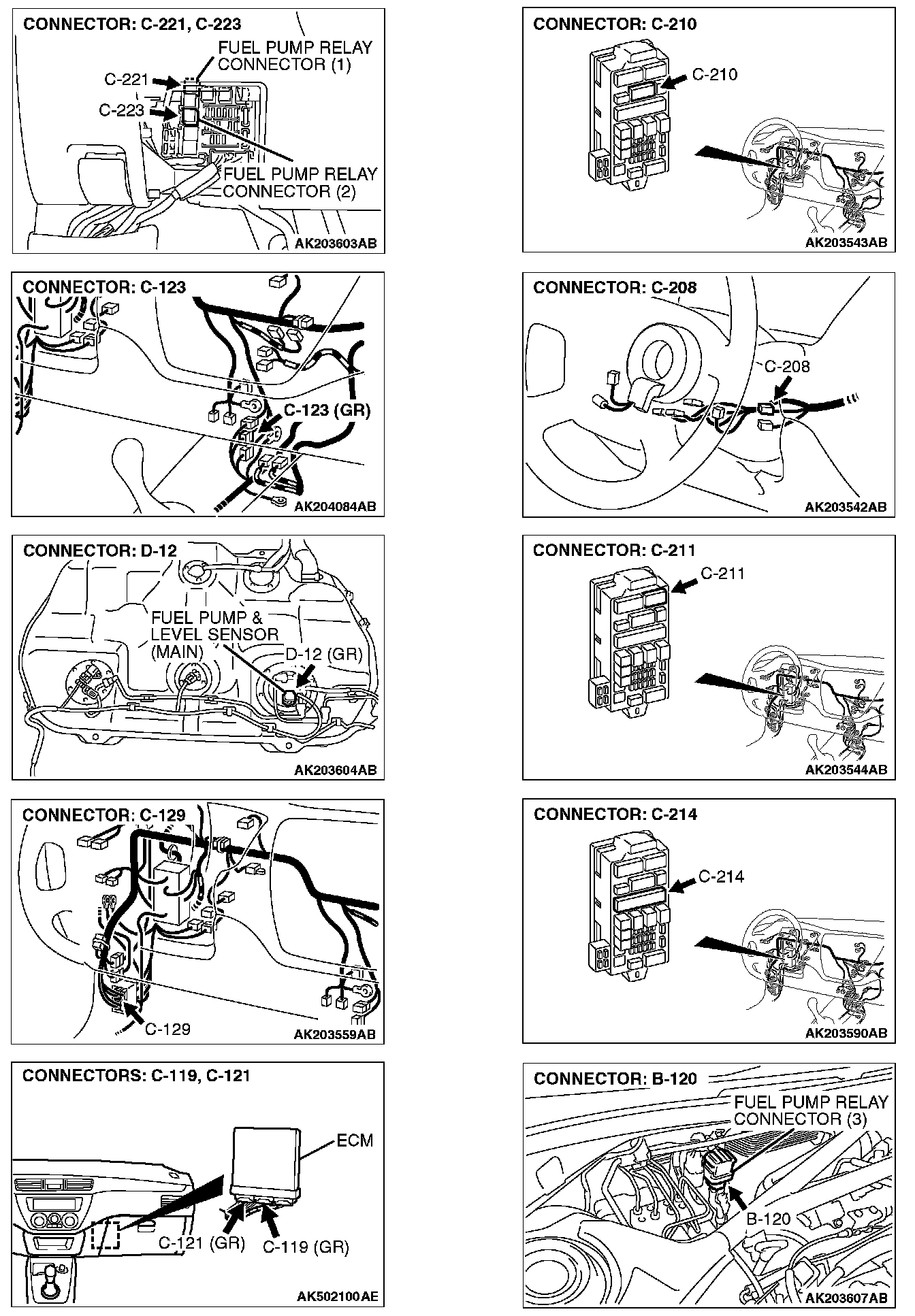 CONNECTOR: C-221, C-223

FUEL PUMP RELAY CONNECTOR (1)

C-221

C-223

FUEL PUMP RELAY CONNECTOR (2)

AK203603AB

CONNECTOR: C-123

C-123 (GR)

AK204084AB

CONNECTOR: D-12

FUEL PUMP & LEVEL SENSOR (MAIN)

D-12 (GR)

AK203604AB

CONNECTOR: C-129

C-129

AK203559AB

CONNECTORS: C-119, C-121

ECM

C-121 (GR)

C-119 (GR)

AK502100AE

CONNECTOR: C-210

C-210

AK203543AB

CONNECTOR: C-208

C-208

AK203542AB

CONNECTOR: C-211

C-211

AK203544AB

CONNECTOR: C-214

C-214

AK203590AB

CONNECTOR: B-120

FUEL PUMP RELAY CONNECTOR (3)

B-120

AK203607AB