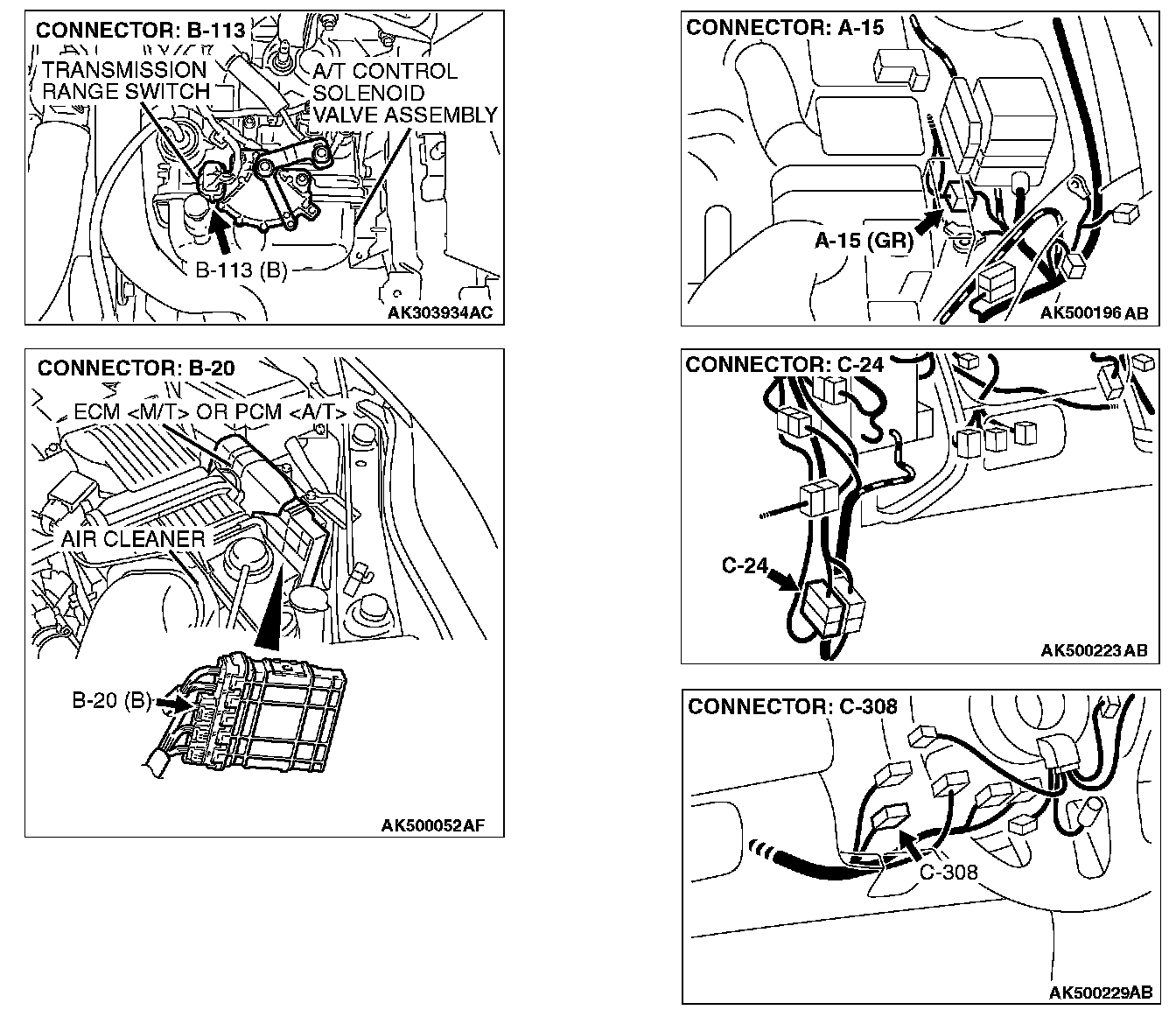 CONNECTOR: B-113

TRANSMISSION RANGE SWITCH

A/T CONTROL SOLENOID VALVE ASSEMBLY

B-113 (B)

AK303934AC

CONNECTOR: B-20

ECM <M/T> OR PCM <A/T>

AIR CLEANER

B-20 (B)

AK500052AF

CONNECTOR: A-15

A-15 (GR)

AK500196 AB

CONNECTOR: C-24

C-24

AK500223 AB

CONNECTOR: C-308

C-308

AK500229AB