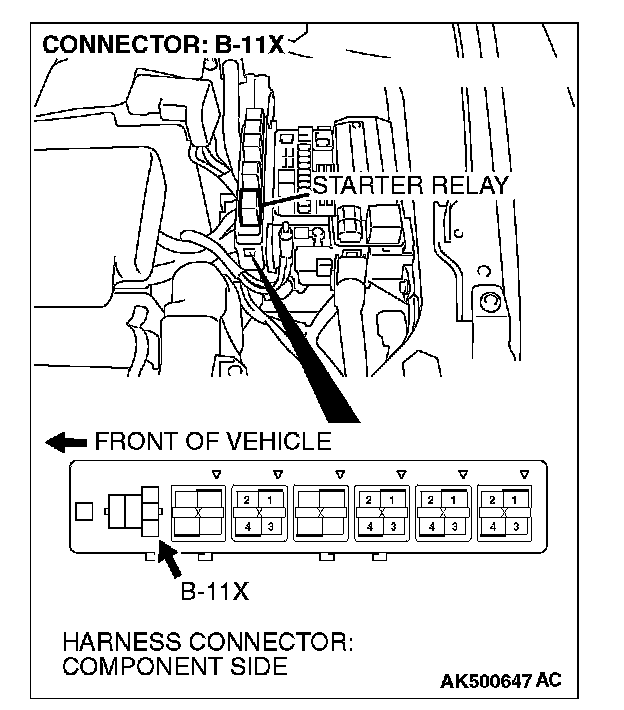 CONNECTOR: B-11X

STARTER RELAY

FRONT OF VEHICLE

2 1
4 3

2 1
4 3

2 1
4 3

2 1
4 3

B-11X

HARNESS CONNECTOR:
COMPONENT SIDE

AK500647 AC