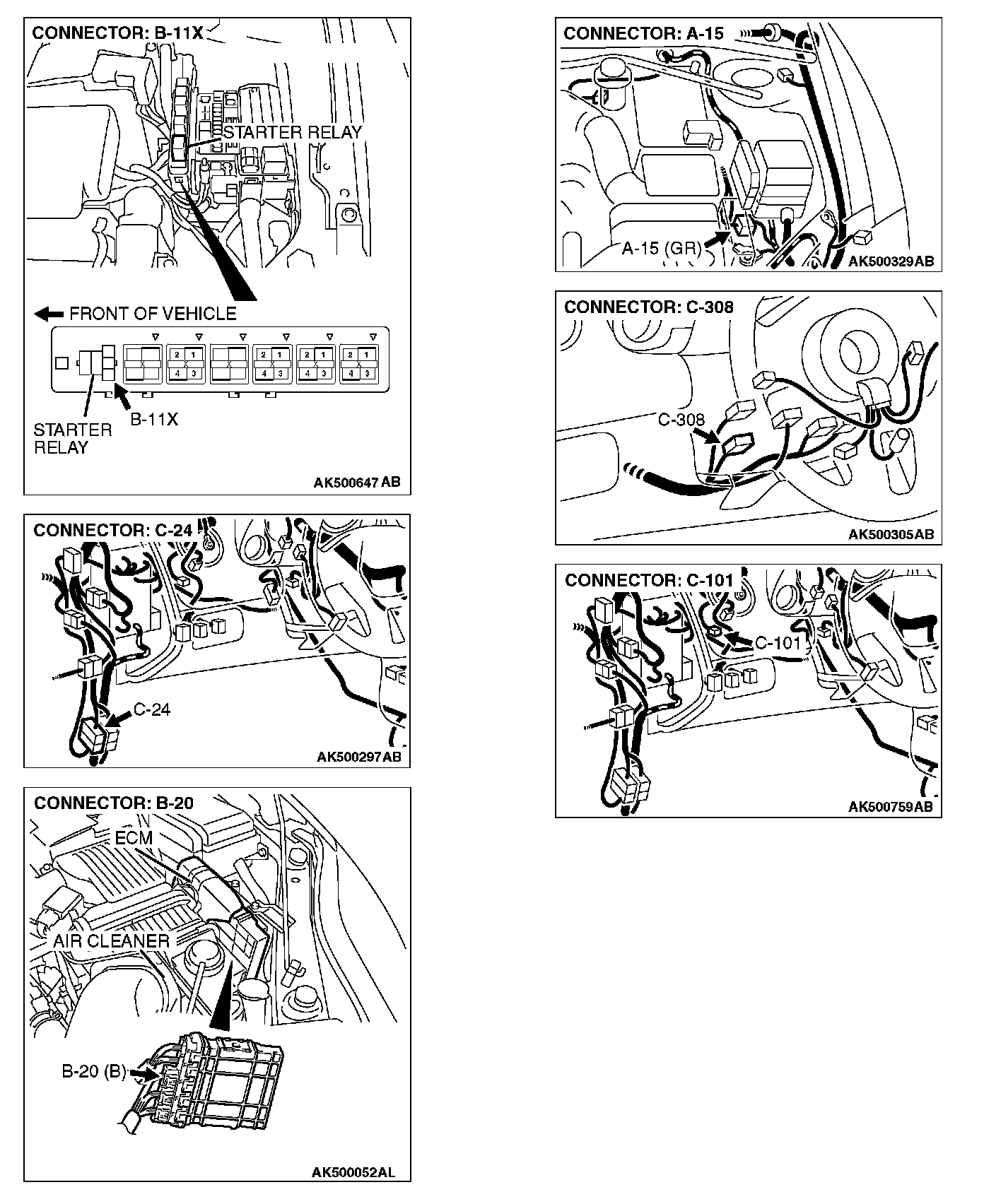 CONNECTOR: B-11X

STARTER RELAY

FRONT OF VEHICLE

2 1
4 3

2 1
4 3

2 1
4 3

2 1
4 3

STARTER RELAY

B-11X

AK500647 AB

CONNECTOR: C-24

C-24

AK500297 AB

CONNECTOR: B-20

ECM

AIR CLEANER

B-20 (B)

AK500052AL

CONNECTOR: A-15

A-15 (GR)

AK500329AB

CONNECTOR: C-308

C-308

AK500305AB

CONNECTOR: C-101

C-101

AK500759AB