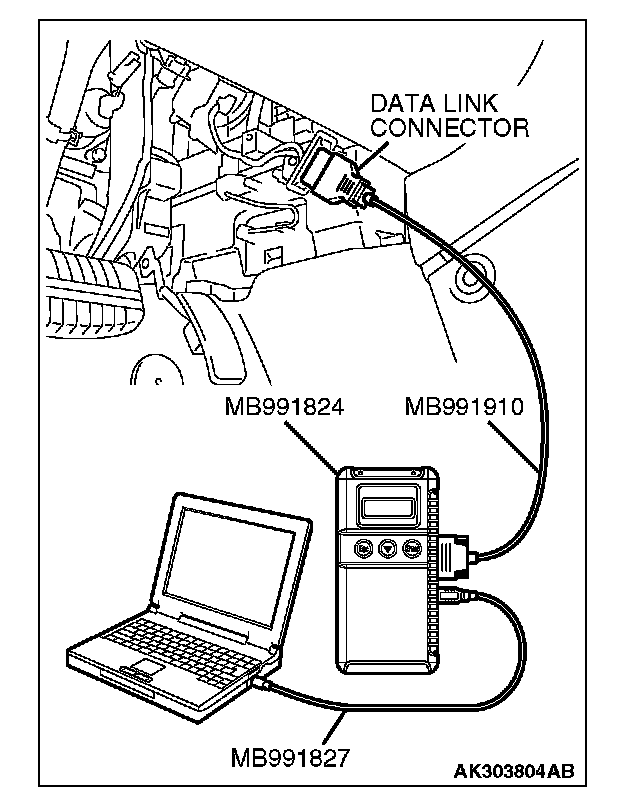 DATA LINK CONNECTOR

MB991824

MB991910

MB991827

AK303804AB