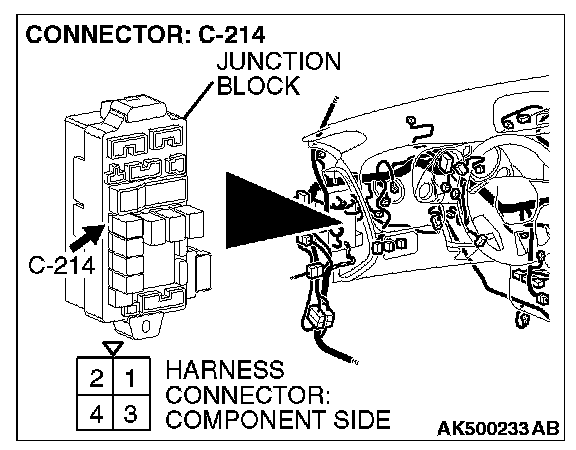 CONNECTOR: C-214

JUNCTION BLOCK

C-214

| 2 | 1 |
|---|---|
| 4 | 3 |

HARNESS CONNECTOR: COMPONENT SIDE

AK500233 AB