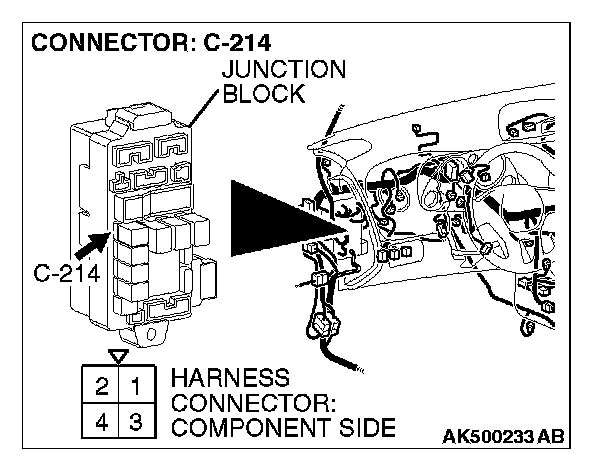 CONNECTOR: C-214

JUNCTION BLOCK

C-214

| 2 | 1 |
|---|---|
| 4 | 3 |

HARNESS CONNECTOR: COMPONENT SIDE

AK500233 AB