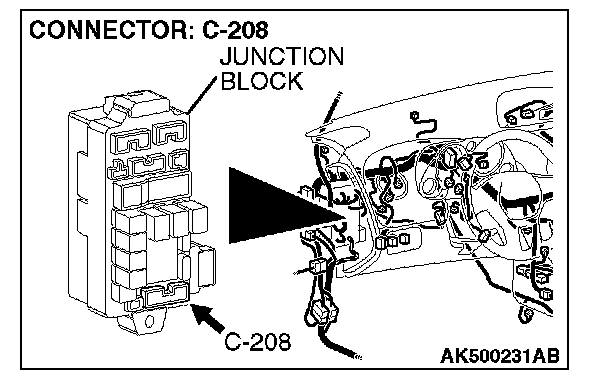 CONNECTOR: C-208

JUNCTION BLOCK

C-208

AK500231AB