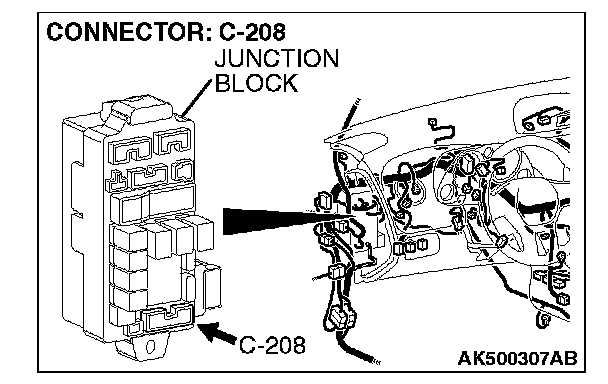 CONNECTOR: C-208

JUNCTION BLOCK

C-208

AK500307AB