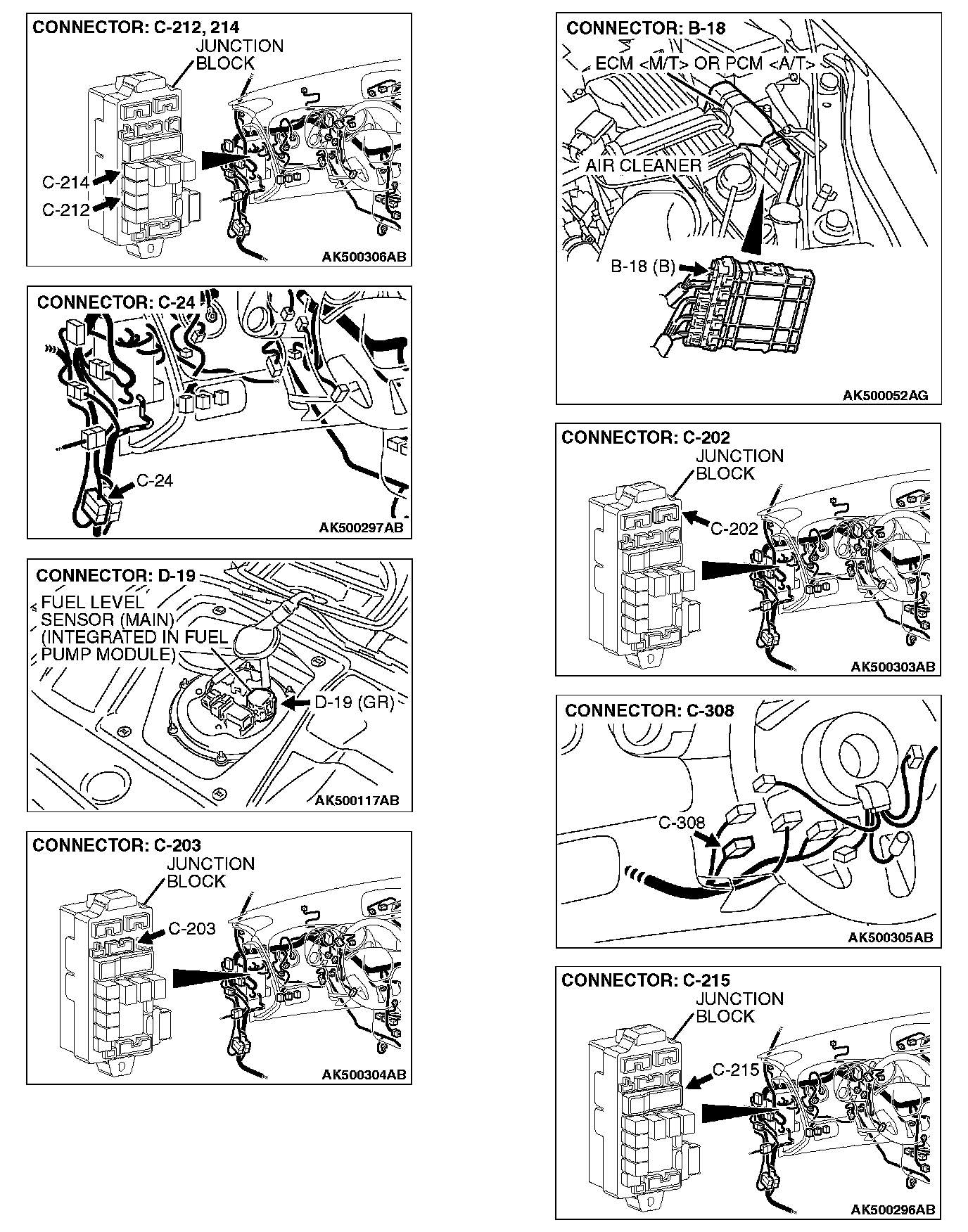 CONNECTOR: C-212, 214
JUNCTION BLOCK
C-214
C-212
AK500306AB

CONNECTOR: C-24
C-24
AK500297AB

CONNECTOR: D-19
FUEL LEVEL SENSOR (MAIN) (INTEGRATED IN FUEL PUMP MODULE)
D-19 (GR)
AK500117AB

CONNECTOR: C-203
JUNCTION BLOCK
C-203
AK500304AB

CONNECTOR: B-18
ECM <M/T> OR PCM <A/T>
AIR CLEANER
B-18 (B)
AK500052AG

CONNECTOR: C-202
JUNCTION BLOCK
C-202
AK500303AB

CONNECTOR: C-308
C-308
AK500305AB

CONNECTOR: C-215
JUNCTION BLOCK
C-215
AK500296AB