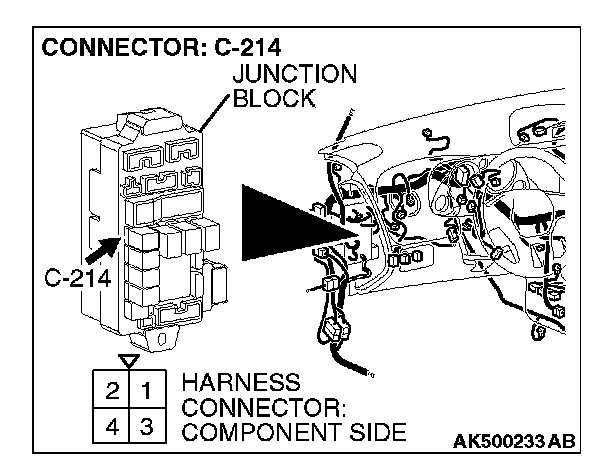 CONNECTOR: C-214

JUNCTION BLOCK

C-214

| 2 | 1 |
|---|---|
| 4 | 3 |

HARNESS CONNECTOR: COMPONENT SIDE

AK500233 AB