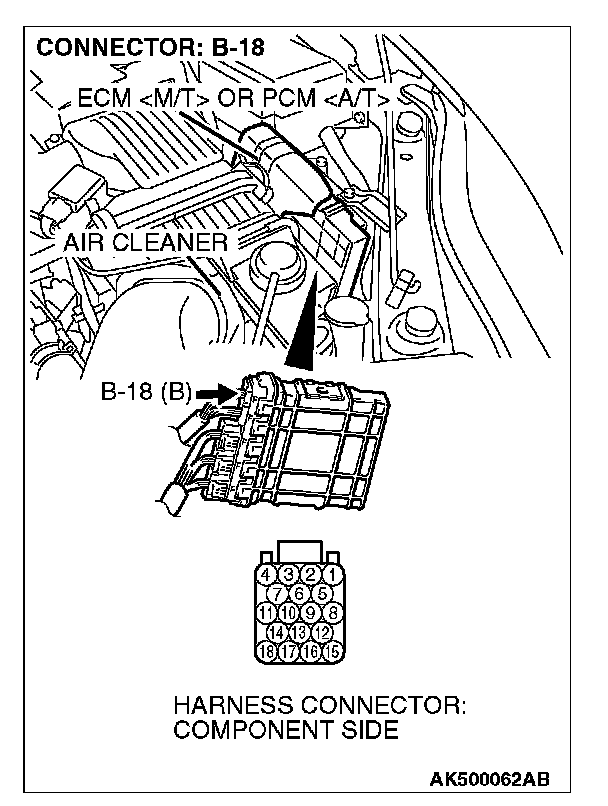 CONNECTOR: B-18

ECM <M/T> OR PCM <A/T>

AIR CLEANER

B-18 (B)

4 3 2 1
7 6 5
11 10 9 8
14 13 12
18 17 16 15

HARNESS CONNECTOR:
COMPONENT SIDE

AK500062AB