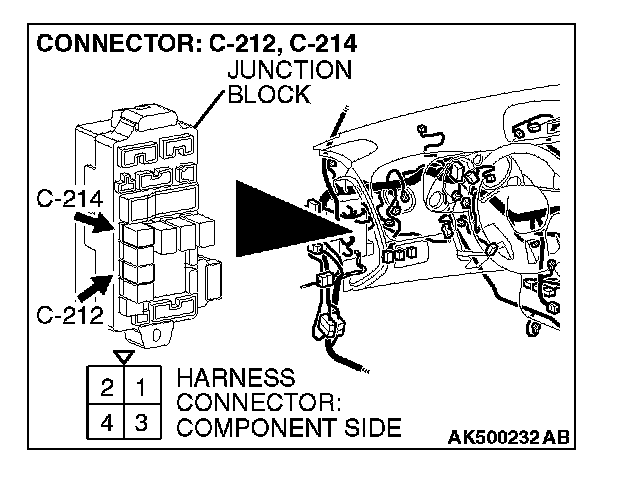 CONNECTOR: C-212, C-214

JUNCTION BLOCK

C-214

C-212

| 2 | 1 |
|---|---|
| 4 | 3 |

HARNESS CONNECTOR: COMPONENT SIDE

AK500232 AB