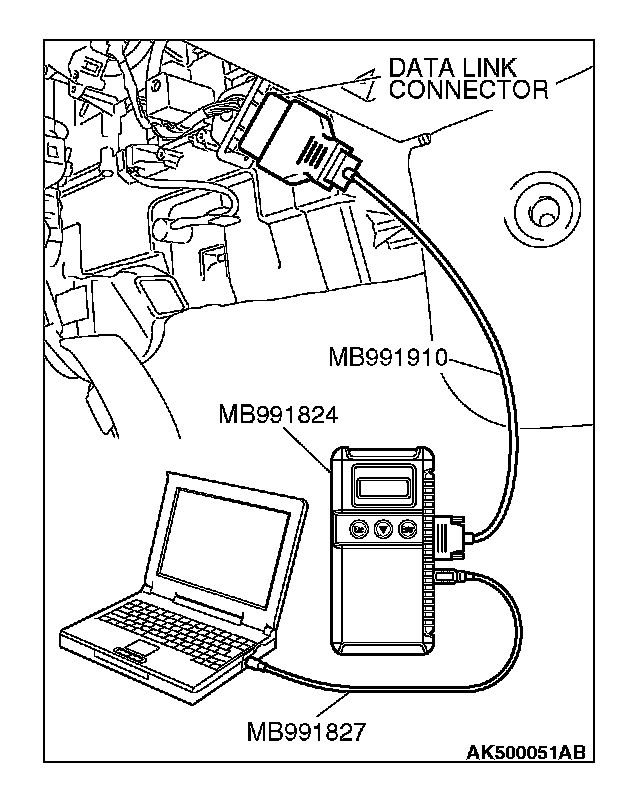 DATA LINK CONNECTOR

MB991910

MB991824

MB991827

AK500051AB