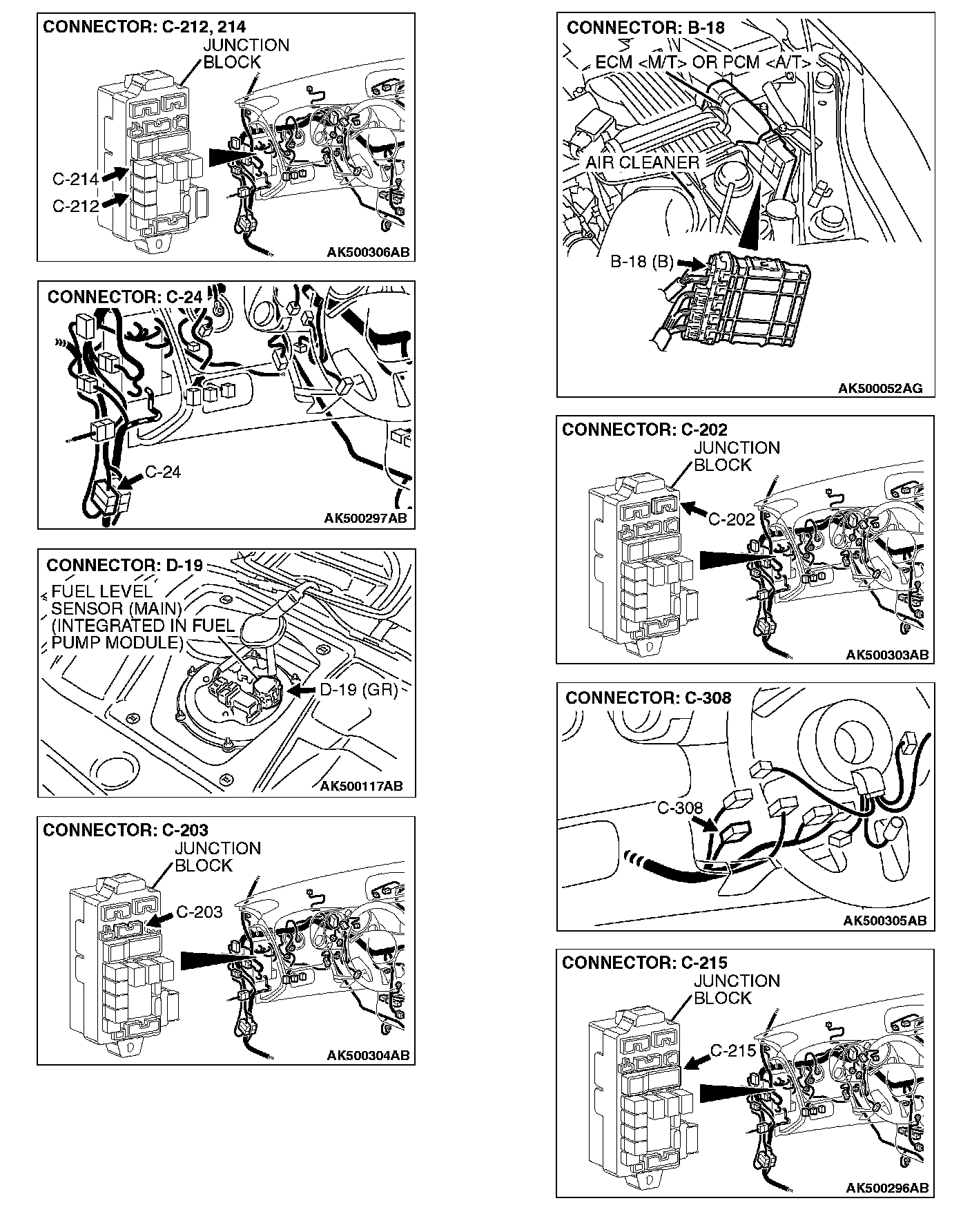 CONNECTOR: C-212, 214
JUNCTION BLOCK
C-214
C-212
AK500306AB

CONNECTOR: C-24
C-24
AK500297AB

CONNECTOR: D-19
FUEL LEVEL SENSOR (MAIN) (INTEGRATED IN FUEL PUMP MODULE)
D-19 (GR)
AK500117AB

CONNECTOR: C-203
JUNCTION BLOCK
C-203
AK500304AB

CONNECTOR: B-18
ECM <M/T> OR PCM <A/T>
AIR CLEANER
B-18 (B)
AK500052AG

CONNECTOR: C-202
JUNCTION BLOCK
C-202
AK500303AB

CONNECTOR: C-308
C-308
AK500305AB

CONNECTOR: C-215
JUNCTION BLOCK
C-215
AK500296AB