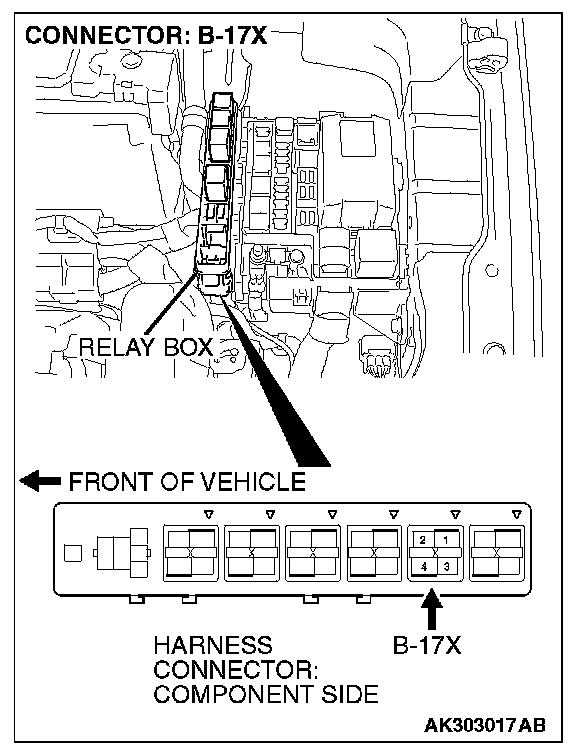 CONNECTOR: B-17X

RELAY BOX

FRONT OF VEHICLE

2 1
4 3

HARNESS CONNECTOR: COMPONENT SIDE

B-17X

AK303017AB