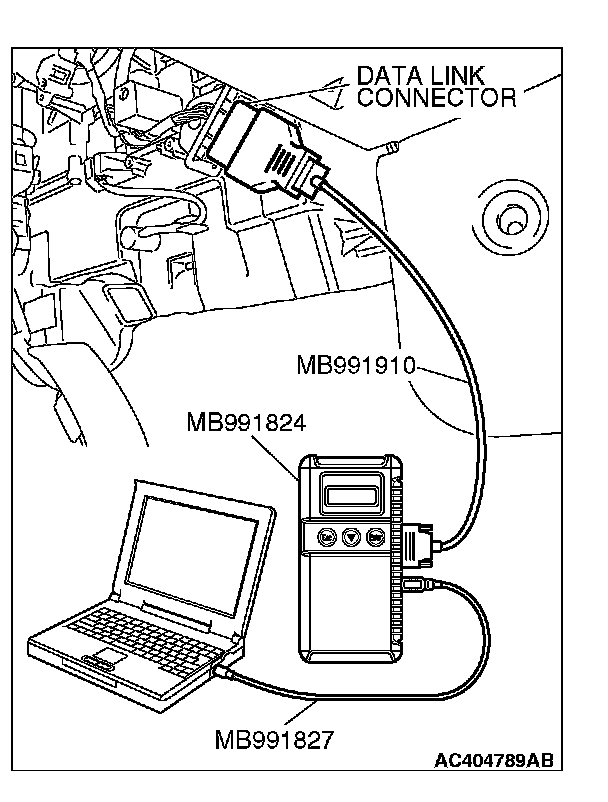 DATA LINK CONNECTOR

MB991910

MB991824

MB991827

AC404789AB