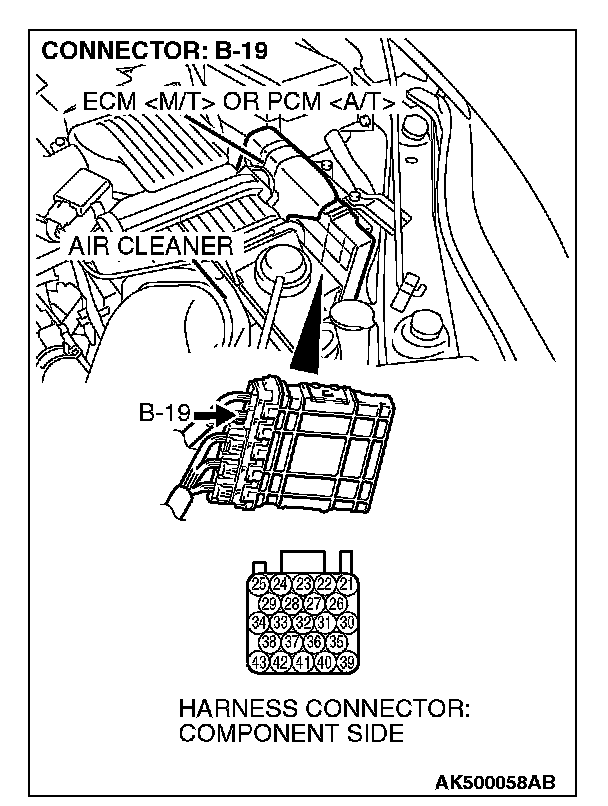 CONNECTOR: B-19

ECM <M/T> OR PCM <A/T>

AIR CLEANER

B-19

25 24 23 22 21
29 28 27 26
34 33 32 31 30
38 37 36 35
43 42 41 40 39

HARNESS CONNECTOR: COMPONENT SIDE

AK500058AB