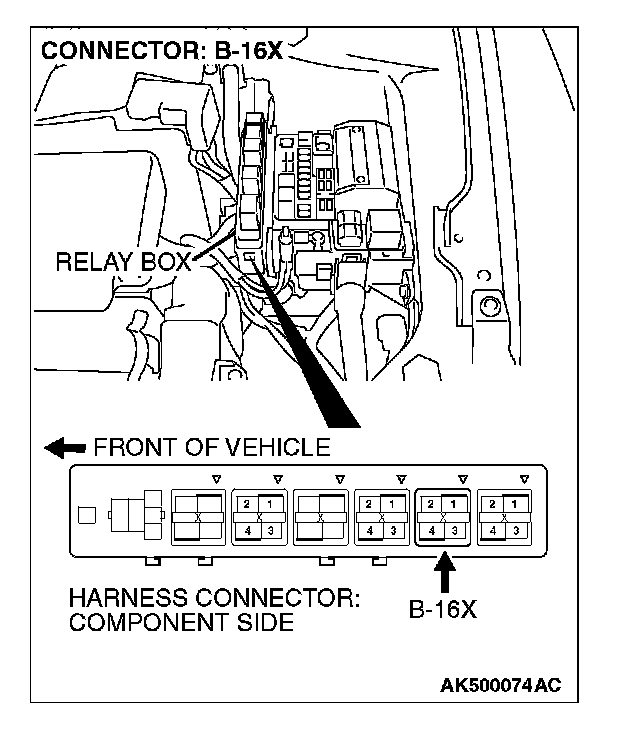 CONNECTOR: B-16X

RELAY BOX

FRONT OF VEHICLE

X

2 1
X
4 3

X

2 1
X
4 3

2 1
X
4 3

2 1
X
4 3

HARNESS CONNECTOR:
COMPONENT SIDE

B-16X

AK500074AC