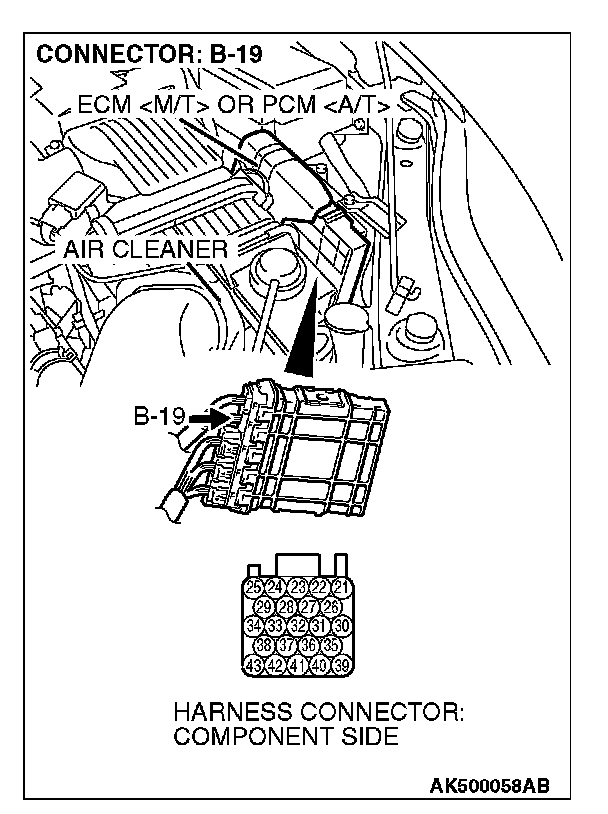 CONNECTOR: B-19

ECM <M/T> OR PCM <A/T>

AIR CLEANER

B-19

25 24 23 22 21
29 28 27 26
34 33 32 31 30
38 37 36 35
43 42 41 40 39

HARNESS CONNECTOR: COMPONENT SIDE

AK500058AB